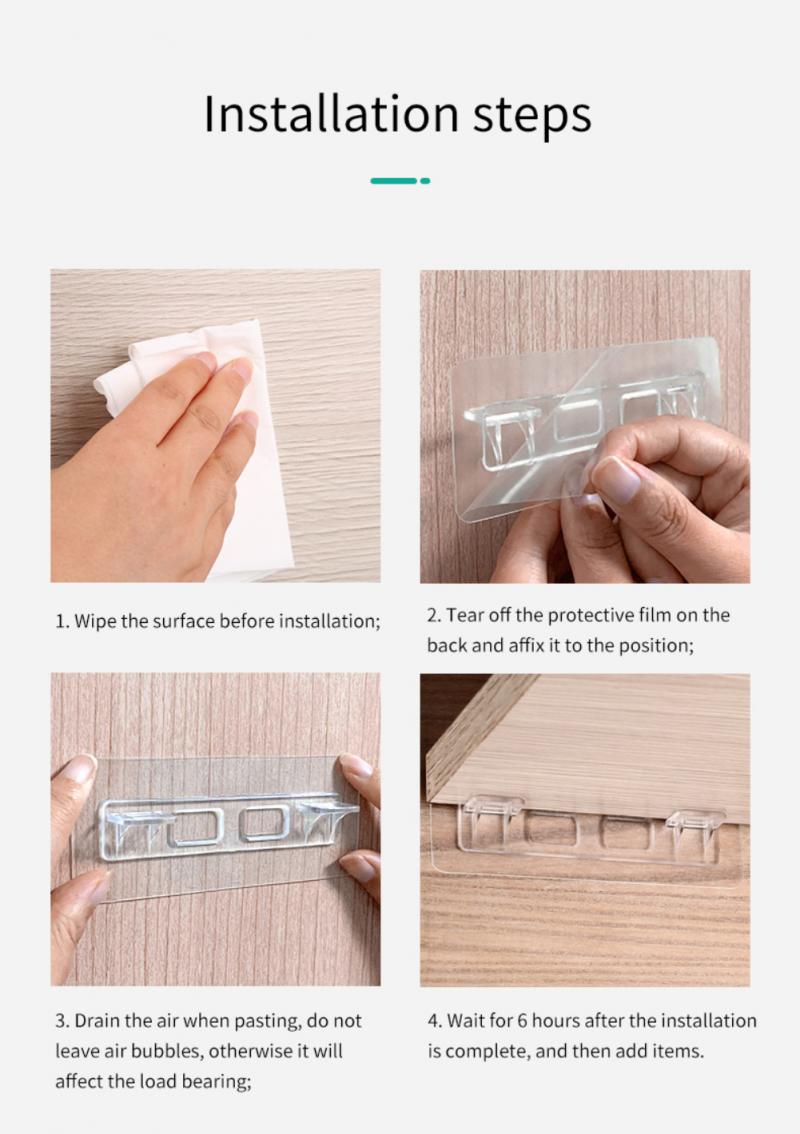 Installation steps

1. Wipe the surface before installation;

2. Tear off the protective film on the back and affix it to the position;

3. Drain the air when pasting, do not leave air bubbles, otherwise it will affect the load bearing;

4. Wait for 6 hours after the installation is complete, and then add items.