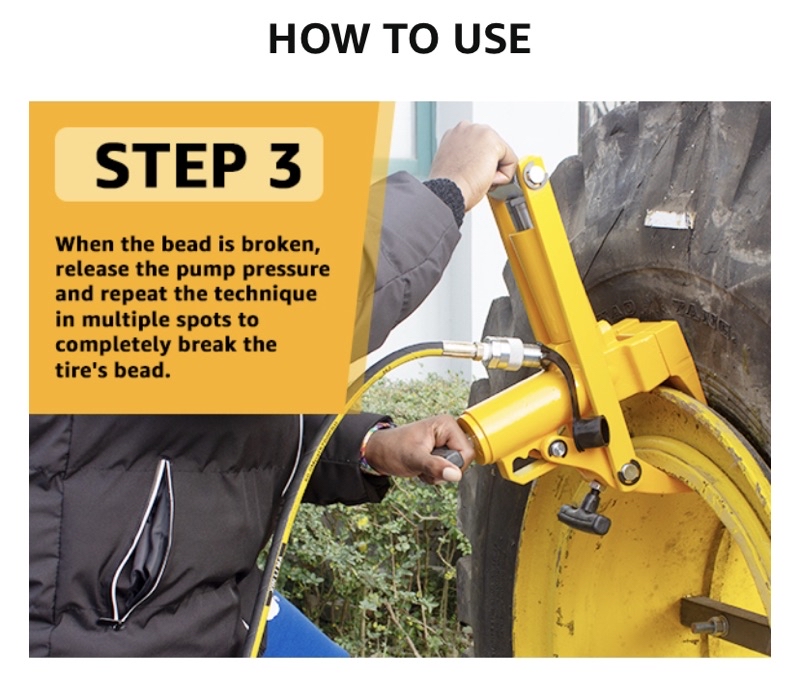 HOW TO USE

STEP 3

When the bead is broken, release the pump pressure and repeat the technique in multiple spots to completely break the tire's bead.