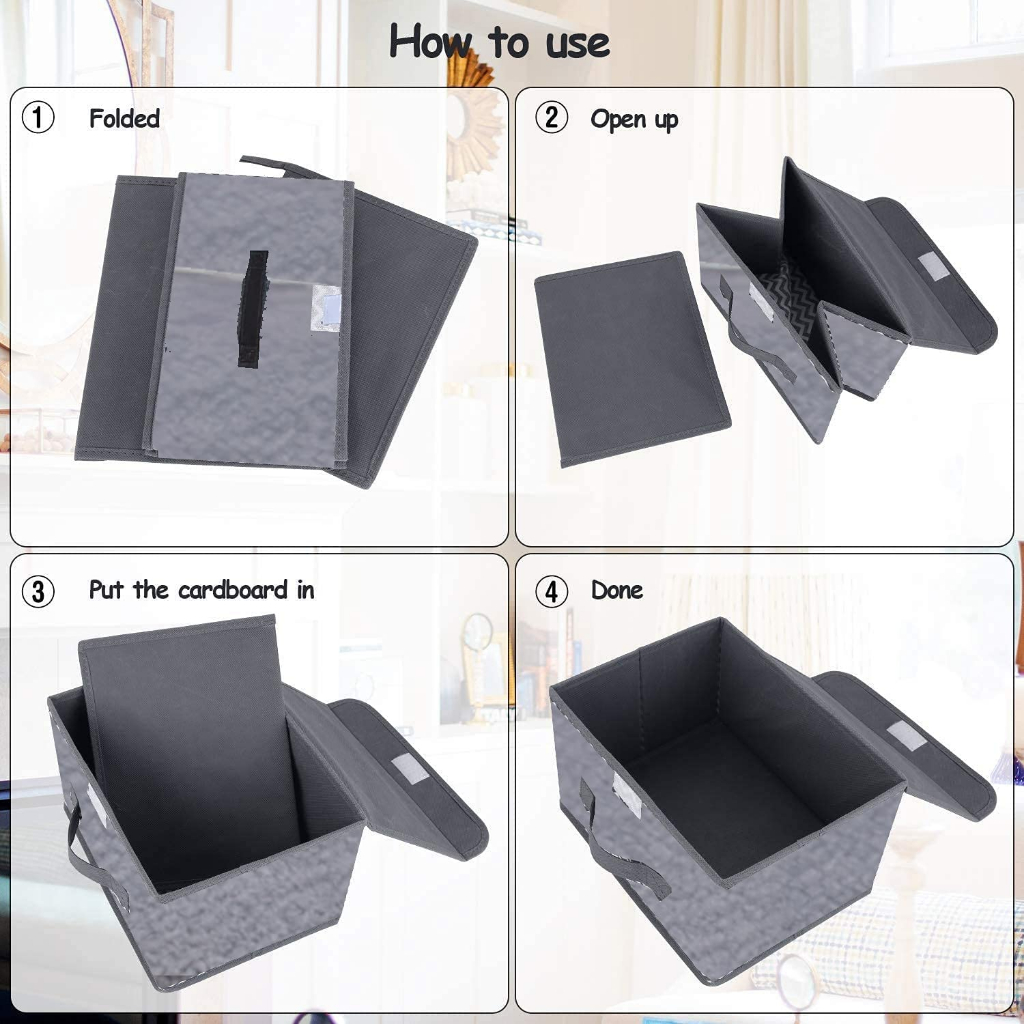 How to use

① Folded

② Open up

③ Put the cardboard in

④ Done