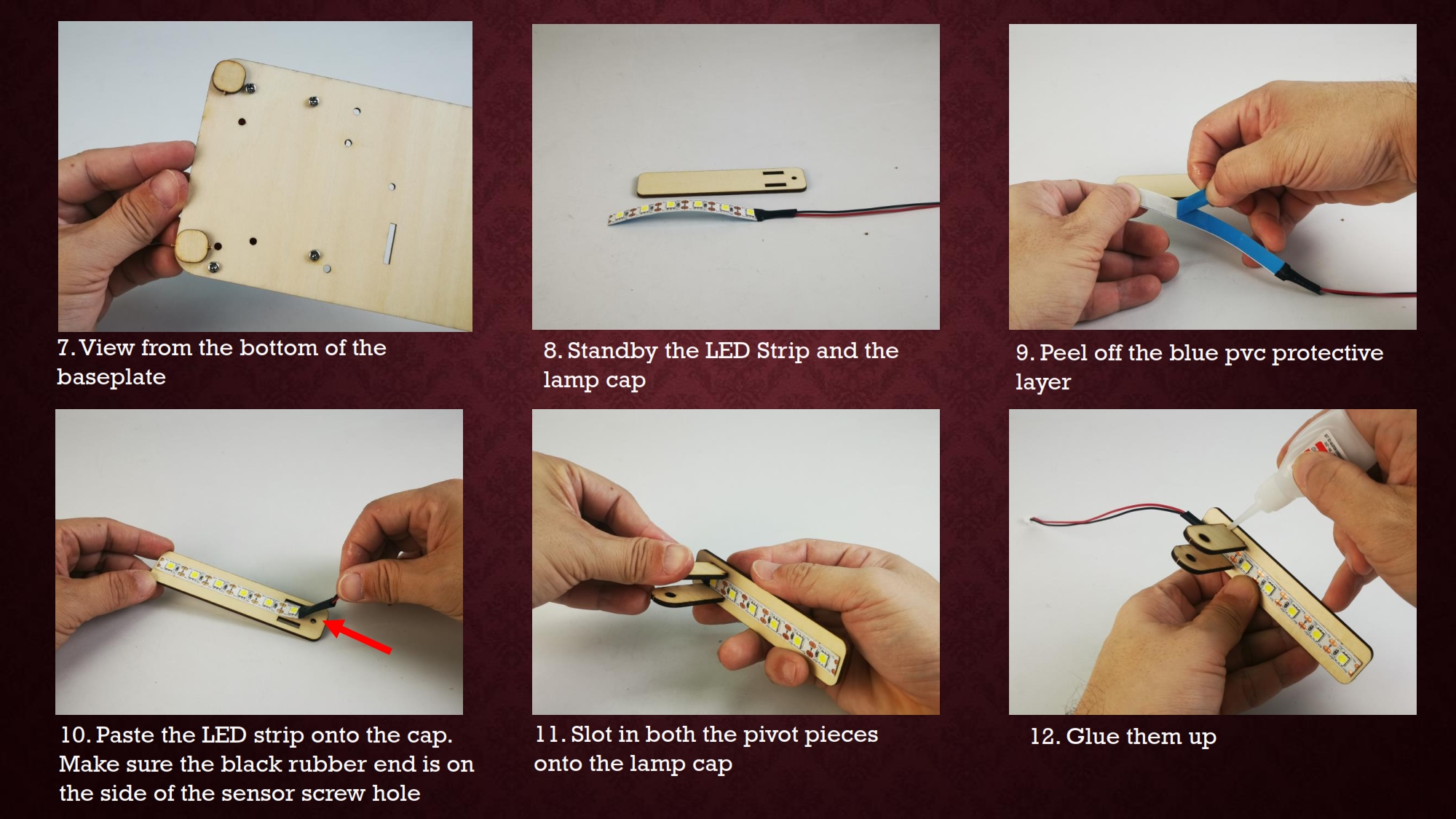 7. View from the bottom of the baseplate

8. Standby the LED Strip and the lamp cap

9. Peel off the blue pvc protective layer

10. Paste the LED strip onto the cap. Make sure the black rubber end is on the side of the sensor screw hole

11. Slot in both the pivot pieces onto the lamp cap

12. Glue them up