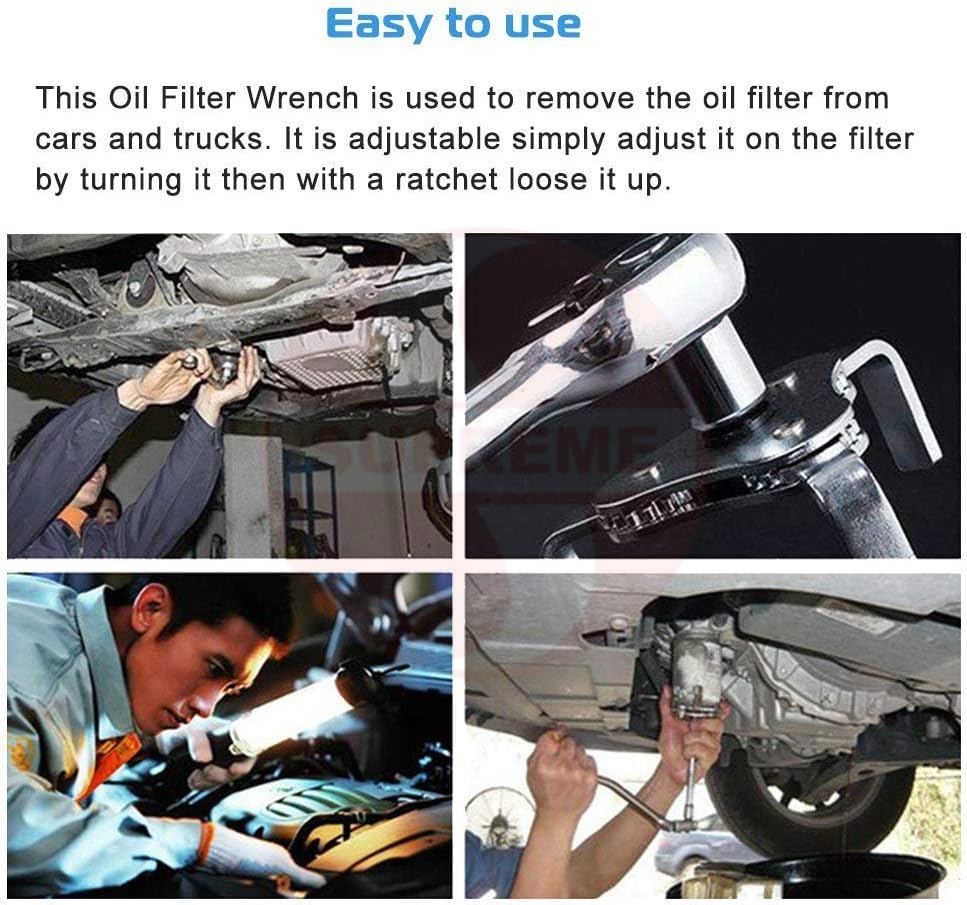 Easy to use

This Oil Filter Wrench is used to remove the oil filter from cars and trucks. It is adjustable simply adjust it on the filter by turning it then with a ratchet loose it up.

SUPREME