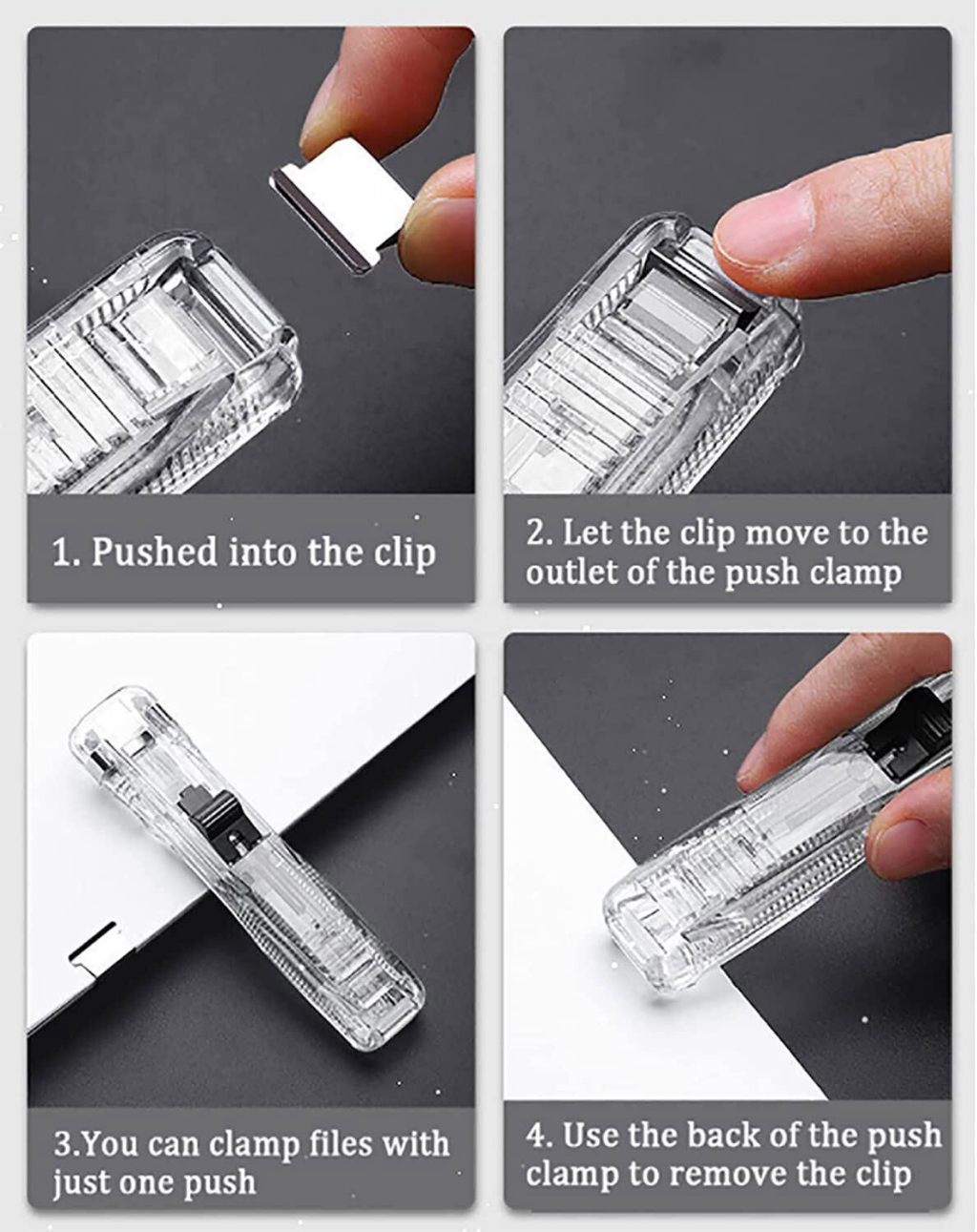 1. Pushed into the clip

2. Let the clip move to the outlet of the push clamp

3.You can clamp files with just one push

4. Use the back of the push clamp to remove the clip