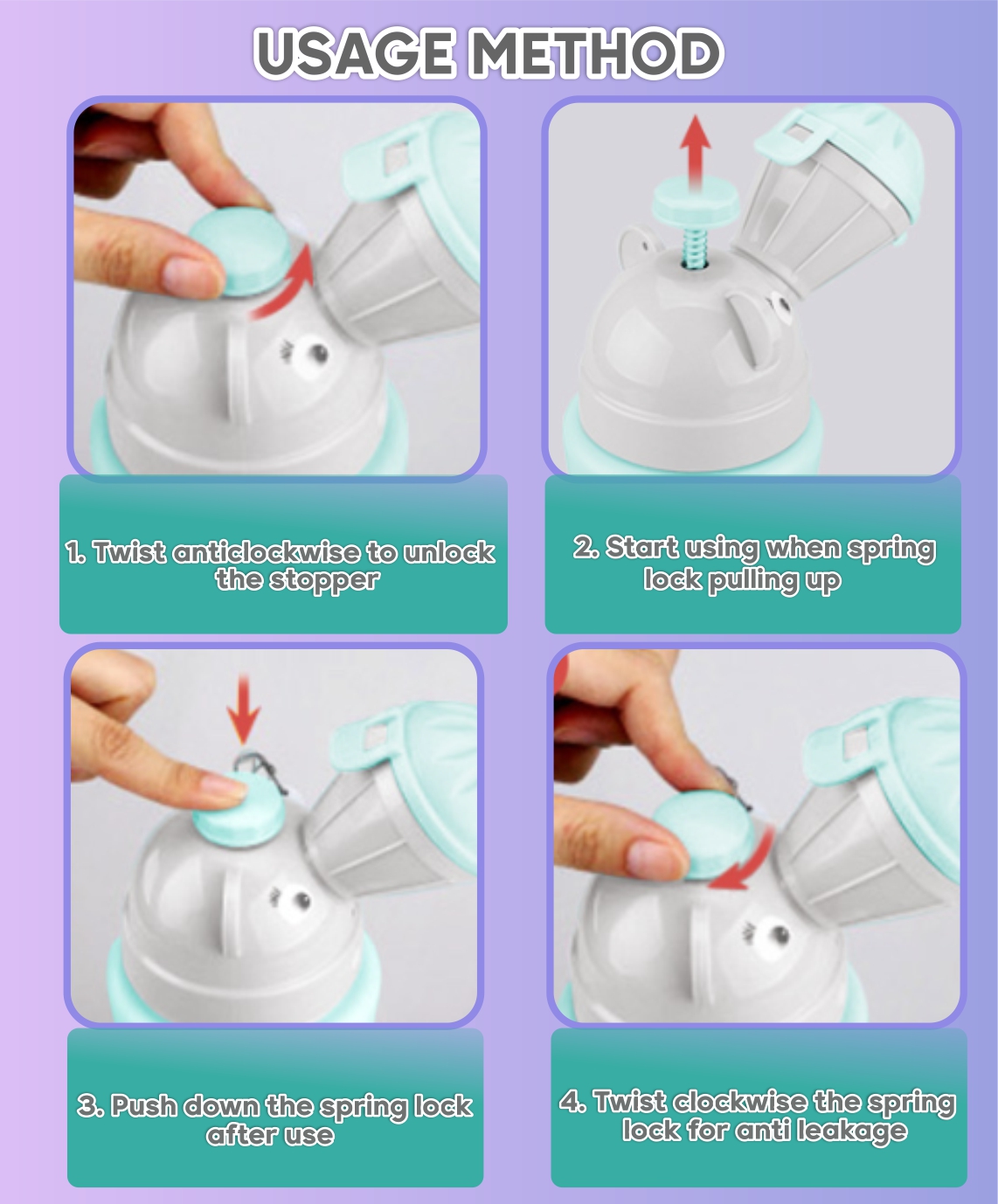 USAGE METHOD

1. Twist anticlockwise to unlock the stopper

2. Start using when spring lock pulling up

3. Push down the spring lock after use

4. Twist clockwise the spring lock for anti leakage