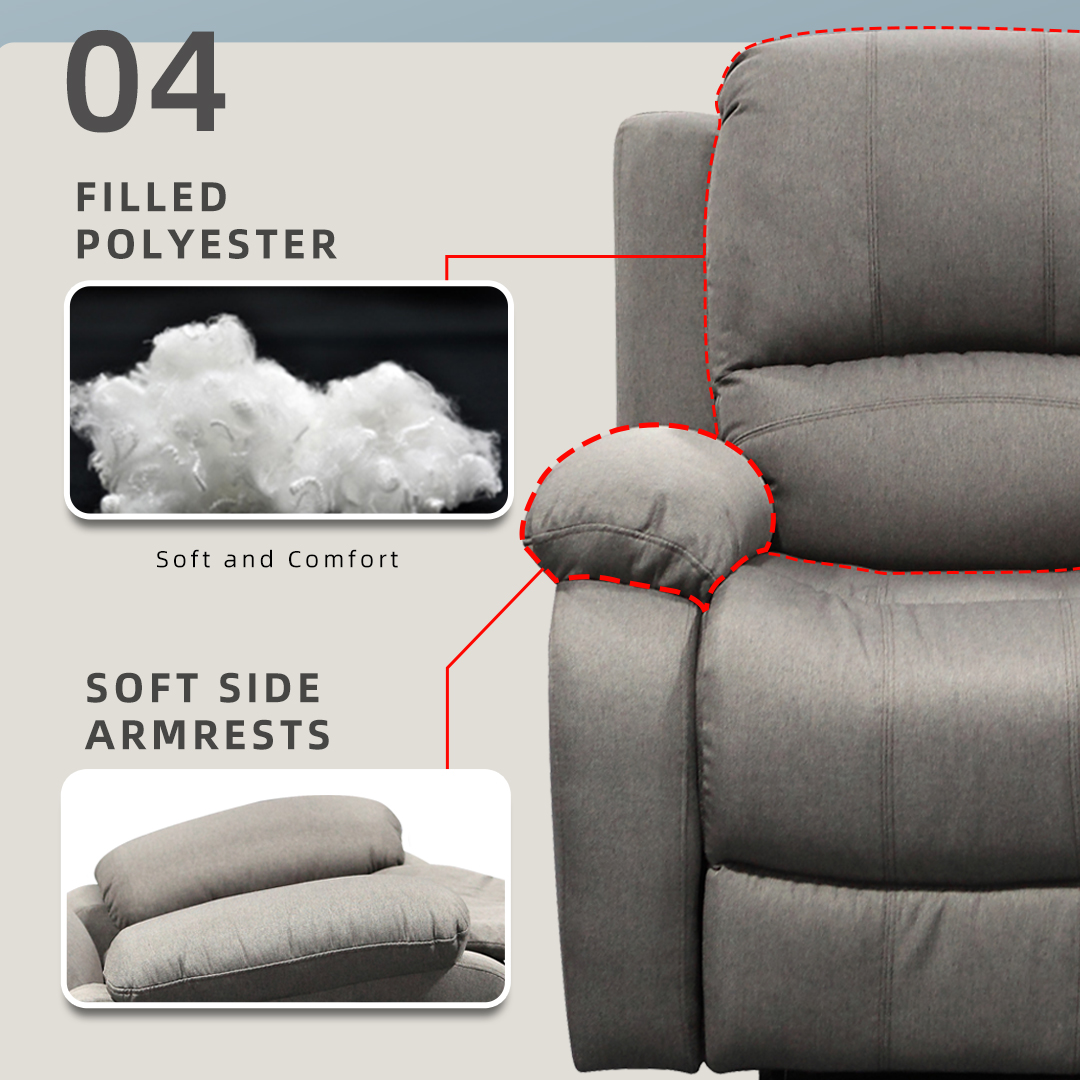 04

FILLED POLYESTER

Soft and Comfort

SOFT SIDE ARMRESTS