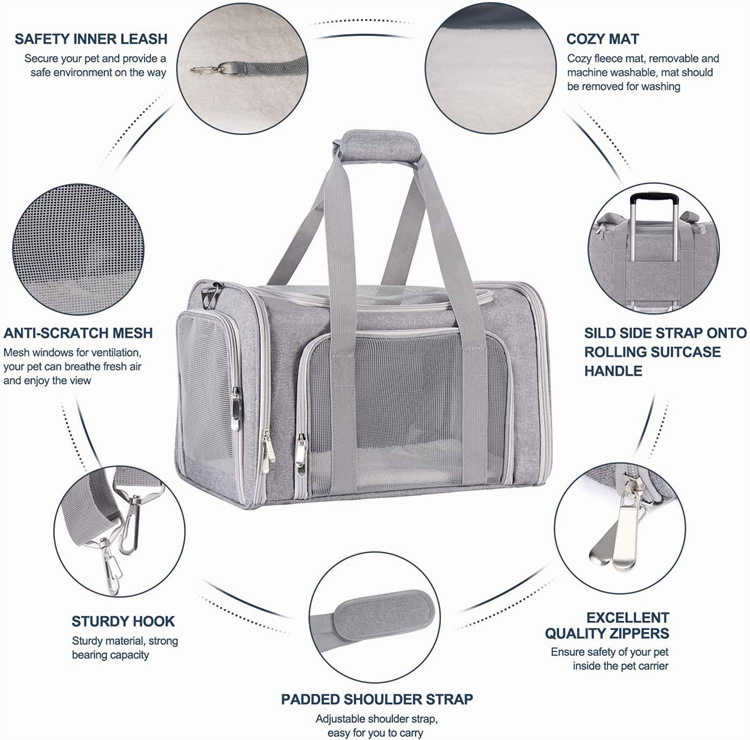 SAFETY INNER LEASH
Secure your pet and provide a safe environment on the way

COZY MAT
Cozy fleece mat, removable and machine washable, mat should be removed for washing

ANTI-SCRATCH MESH
Mesh windows for ventilation, your pet can breathe fresh air and enjoy the view

SILD SIDE STRAP ONTO ROLLING SUITCASE HANDLE

STURDY HOOK
Sturdy material, strong bearing capacity

EXCELLENT QUALITY ZIPPERS
Ensure safety of your pet inside the pet carrier

PADDED SHOULDER STRAP
Adjustable shoulder strap, easy for you to carry