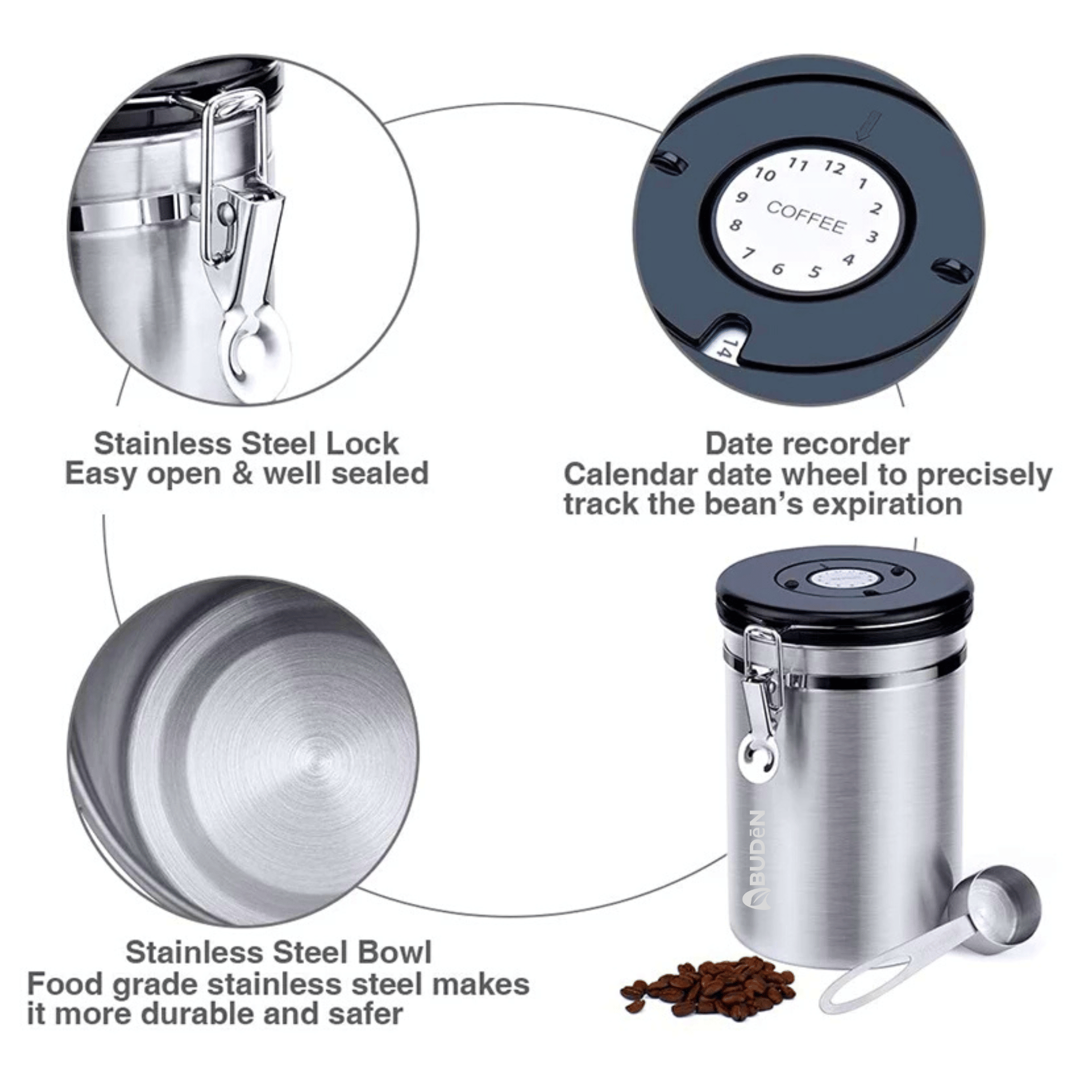 10 11 12 1 2 3 4 5 6 7 8 9
COFFEE
14

Stainless Steel Lock
Easy open & well sealed

Date recorder
Calendar date wheel to precisely track the bean's expiration

BUDēN

Stainless Steel Bowl
Food grade stainless steel makes it more durable and safer