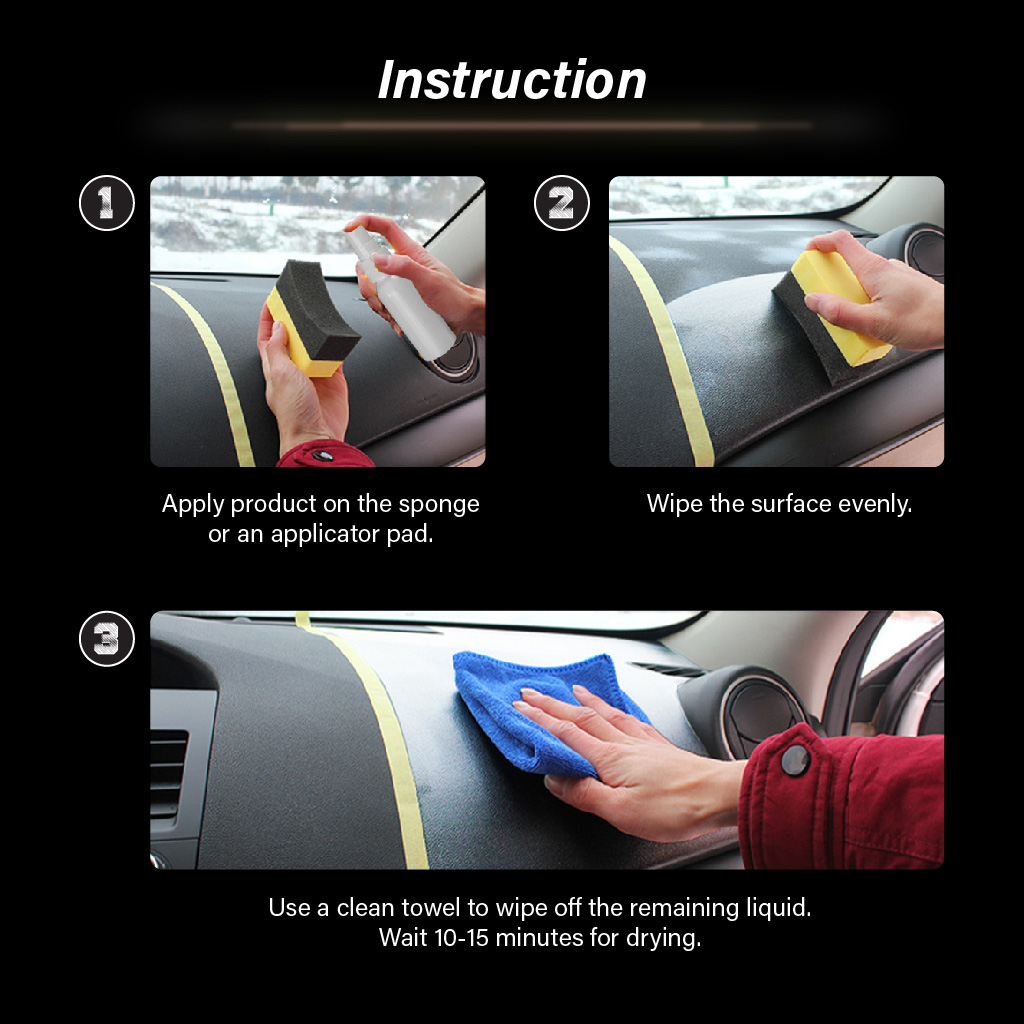 Instruction

1

Apply product on the sponge or an applicator pad.

2

Wipe the surface evenly.

3

Use a clean towel to wipe off the remaining liquid.
Wait 10-15 minutes for drying.