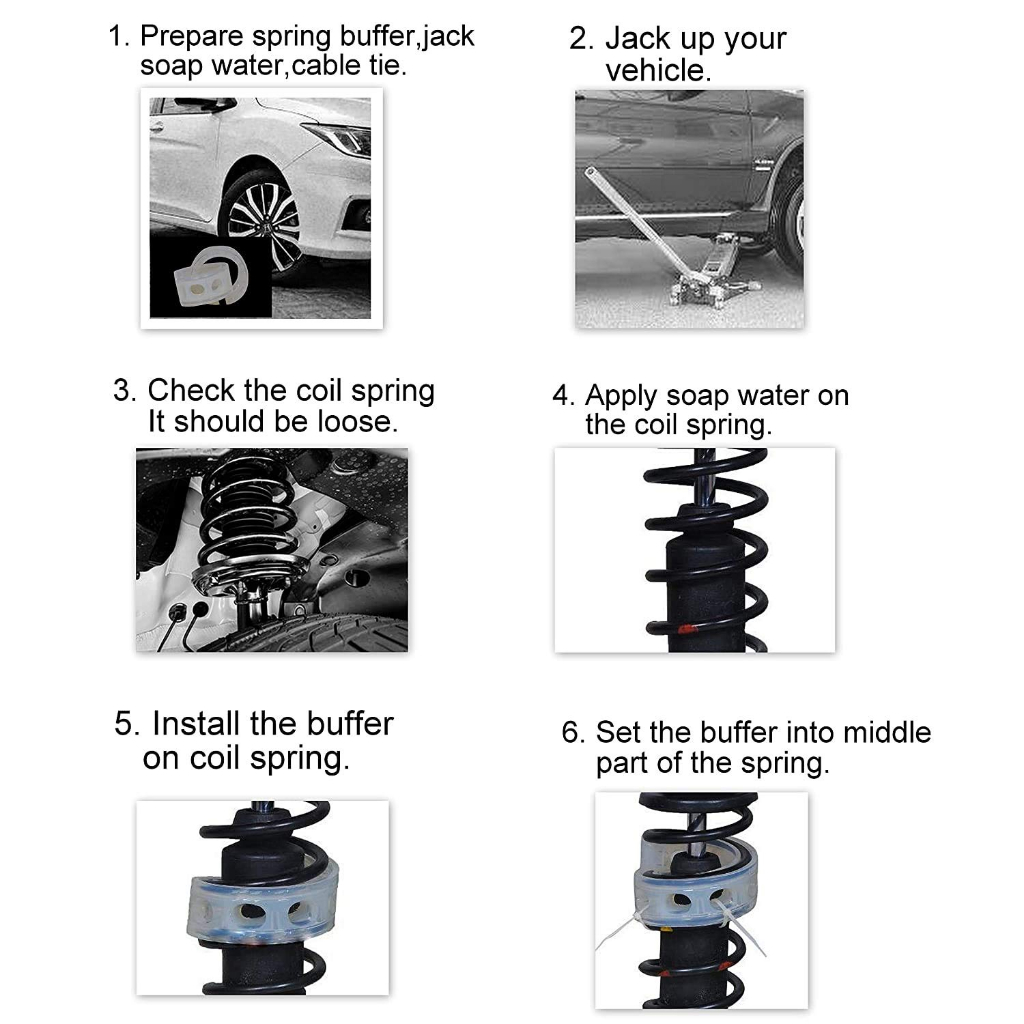 1. Prepare spring buffer,jack soap water,cable tie.

2. Jack up your vehicle.

3. Check the coil spring It should be loose.

4. Apply soap water on the coil spring.

5. Install the buffer on coil spring.

6. Set the buffer into middle part of the spring.