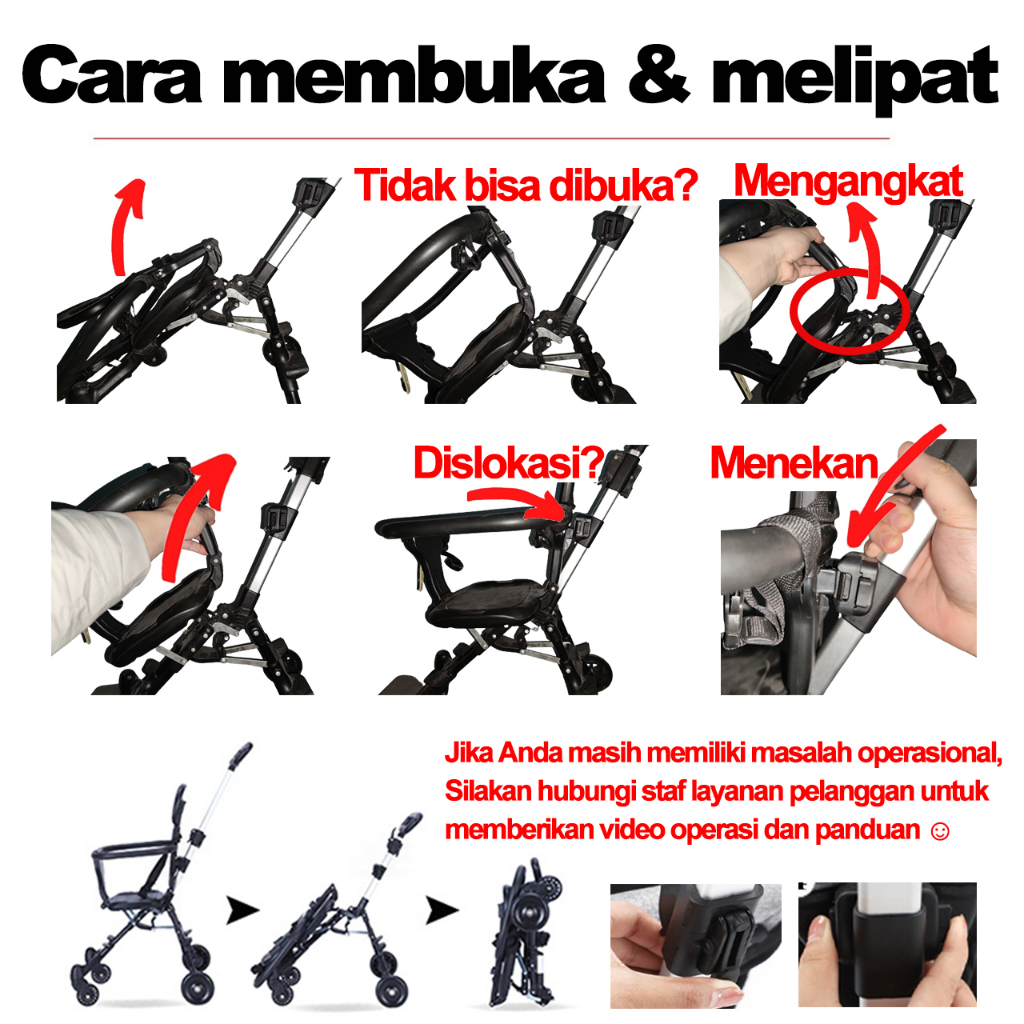 Cara membuka & melipat

Tidak bisa dibuka?

Mengangkat

Dislokasi?

Menekan

Jika Anda masih memiliki masalah operasional, Silakan hubungi staf layanan pelanggan untuk memberikan video operasi dan panduan ☺