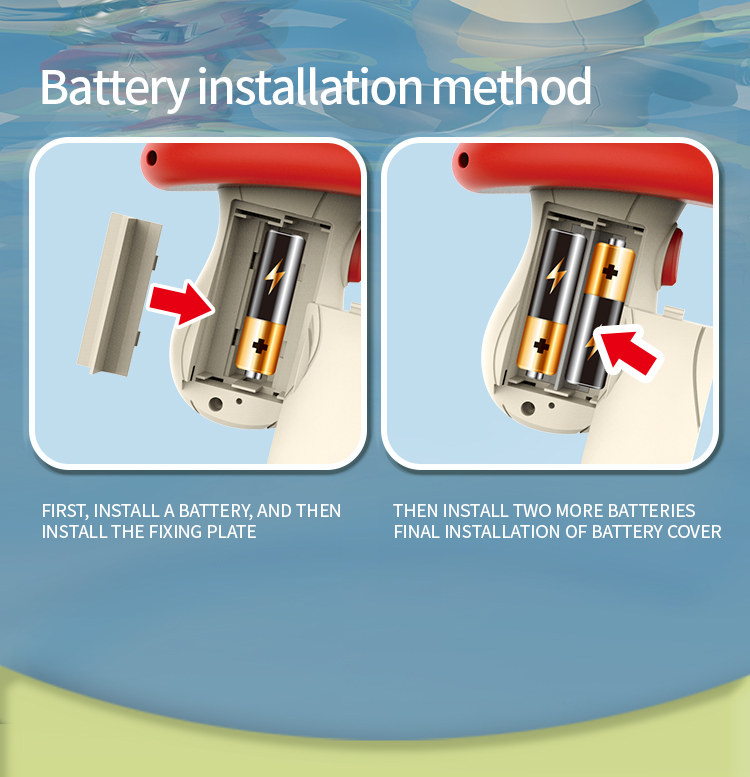 Battery installation method

FIRST, INSTALL A BATTERY, AND THEN INSTALL THE FIXING PLATE

THEN INSTALL TWO MORE BATTERIES FINAL INSTALLATION OF BATTERY COVER