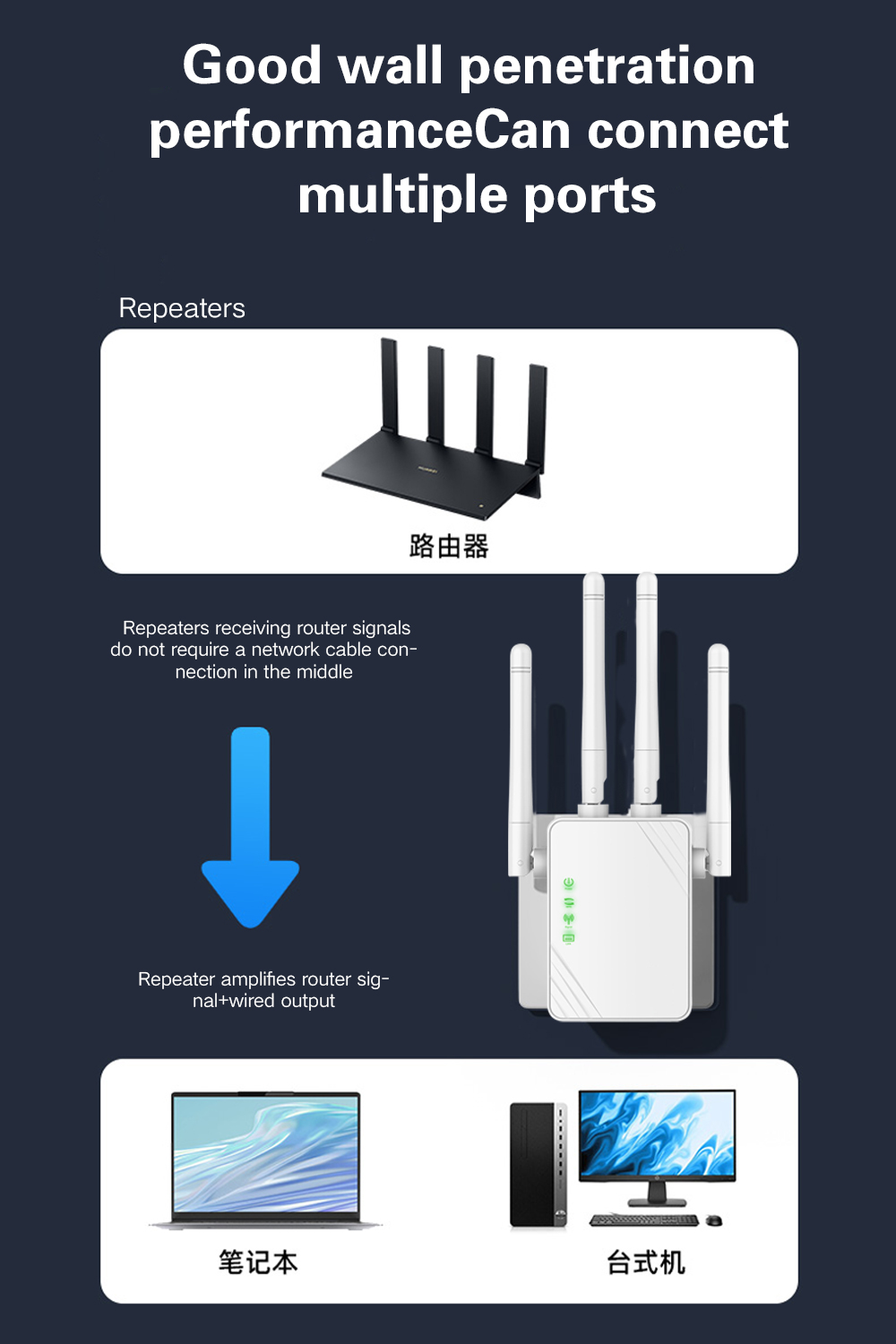 Good wall penetration performanceCan connect multiple ports

Repeaters

路由器

Repeaters receiving router signals do not require a network cable connection in the middle

Repeater amplifies router signal+wired output

笔记本

台式机