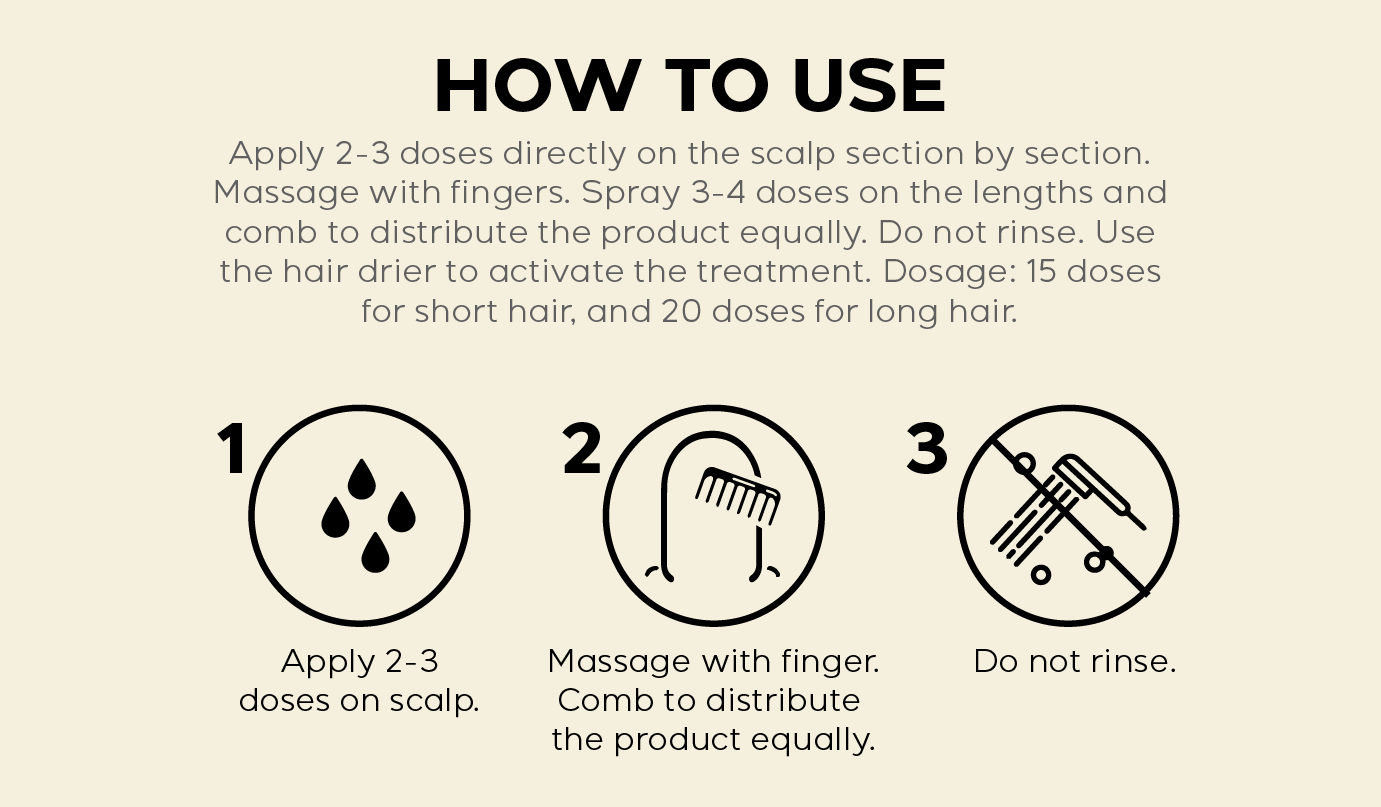 HOW TO USE

Apply 2-3 doses directly on the scalp section by section. Massage with fingers. Spray 3-4 doses on the lengths and comb to distribute the product equally. Do not rinse. Use the hair drier to activate the treatment. Dosage: 15 doses for short hair, and 20 doses for long hair.

1

Apply 2-3 doses on scalp.

2

Massage with finger. Comb to distribute the product equally.

3

Do not rinse.