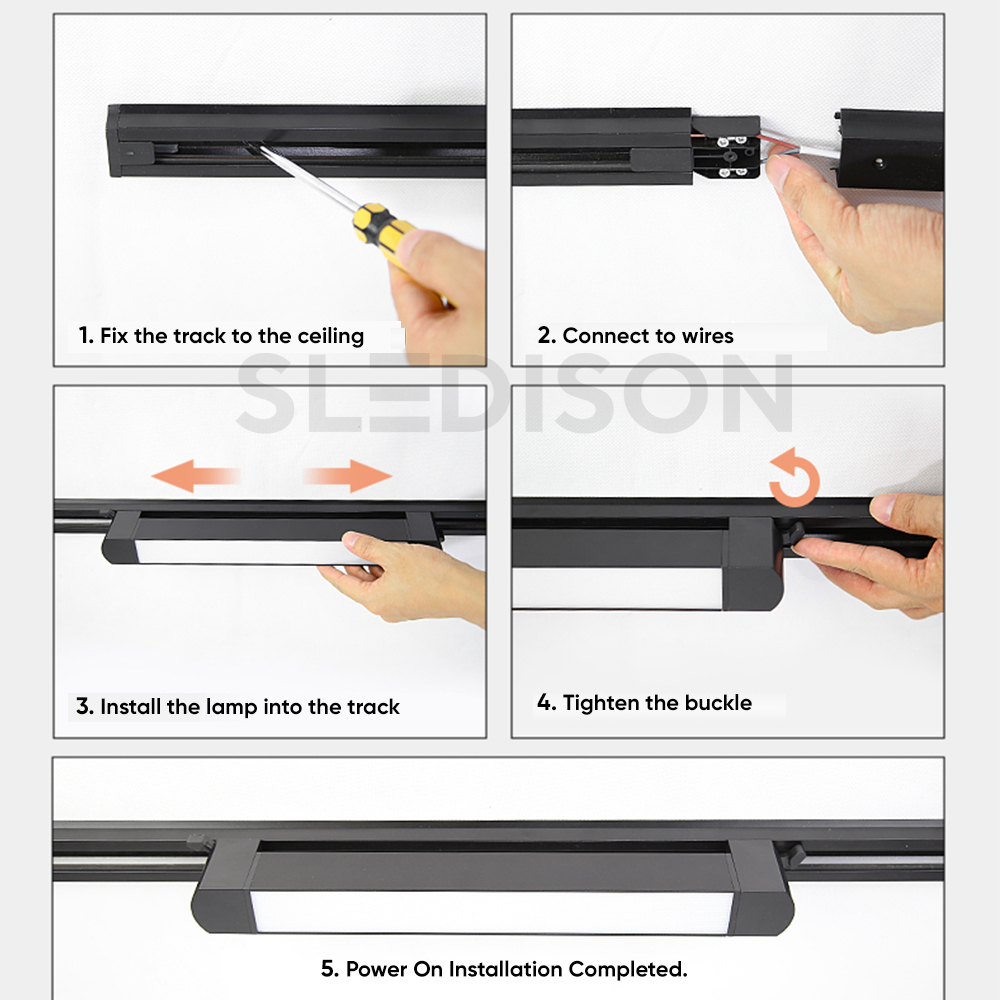 1. Fix the track to the ceiling

2. Connect to wires

SLEDISON

3. Install the lamp into the track

4. Tighten the buckle

5. Power On Installation Completed.