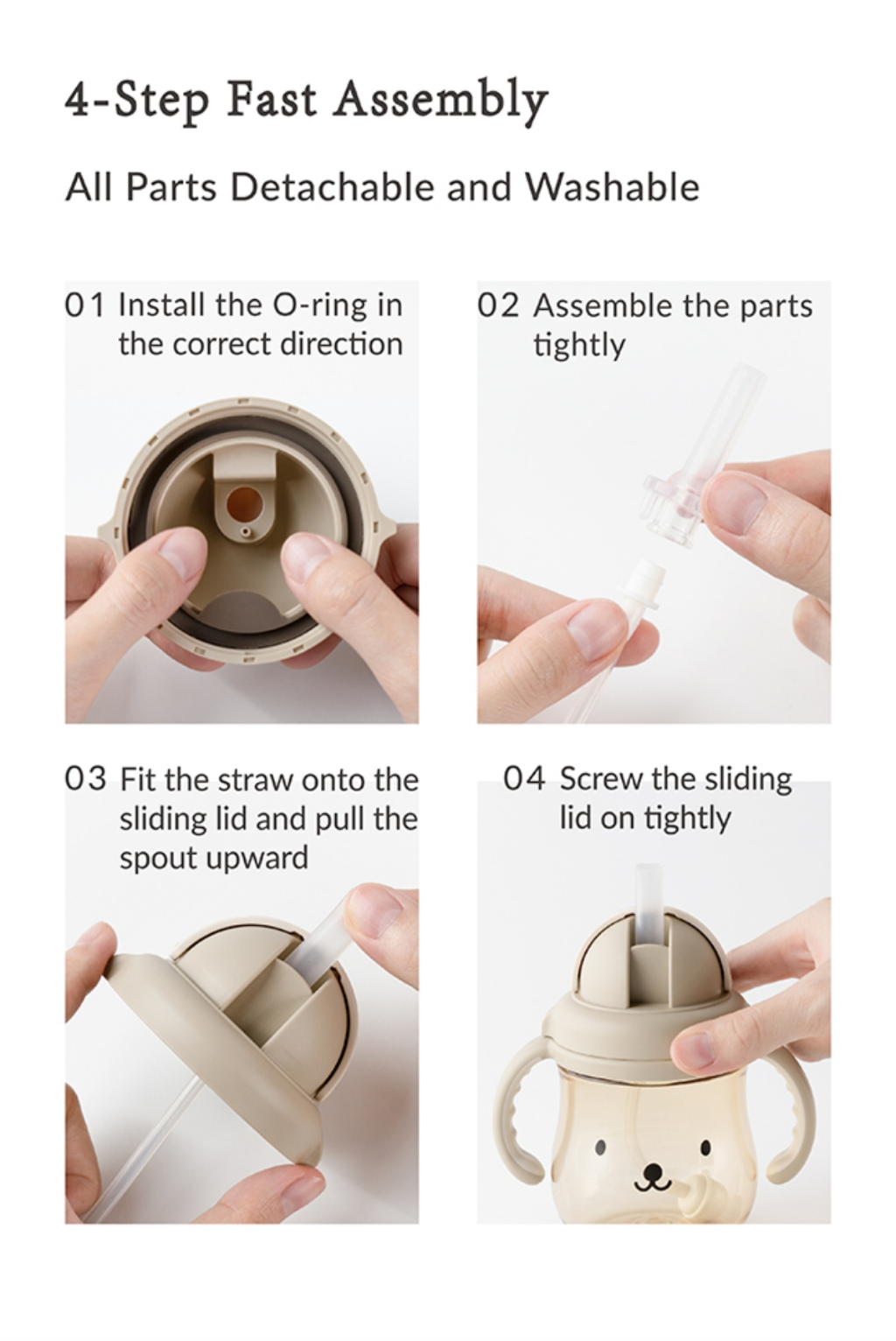 4-Step Fast Assembly

All Parts Detachable and Washable

01 Install the O-ring in the correct direction

02 Assemble the parts tightly

03 Fit the straw onto the sliding lid and pull the spout upward

04 Screw the sliding lid on tightly