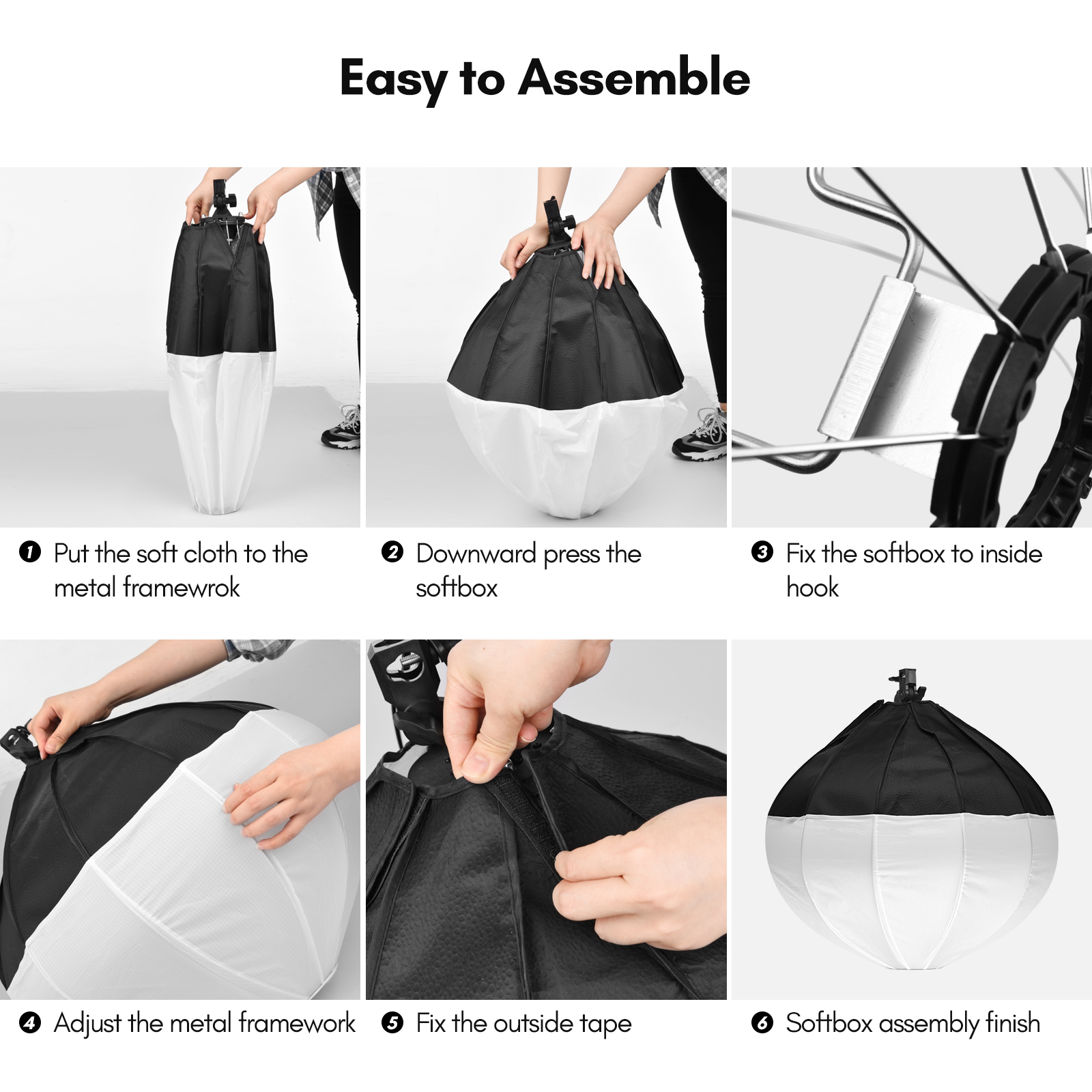 Easy to Assemble

❶ Put the soft cloth to the metal framewrok

❷ Downward press the softbox

❸ Fix the softbox to inside hook

❹ Adjust the metal framework

❺ Fix the outside tape

❻ Softbox assembly finish