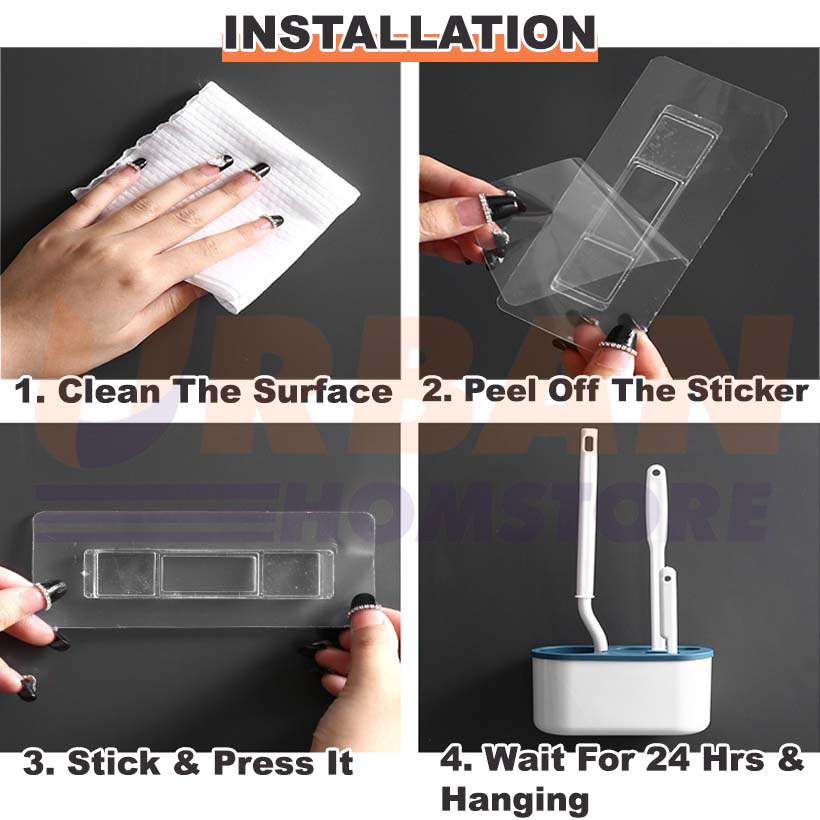 INSTALLATION

1. Clean The Surface

2. Peel Off The Sticker

URBAN HOMSTORE

3. Stick & Press It

4. Wait For 24 Hrs & Hanging