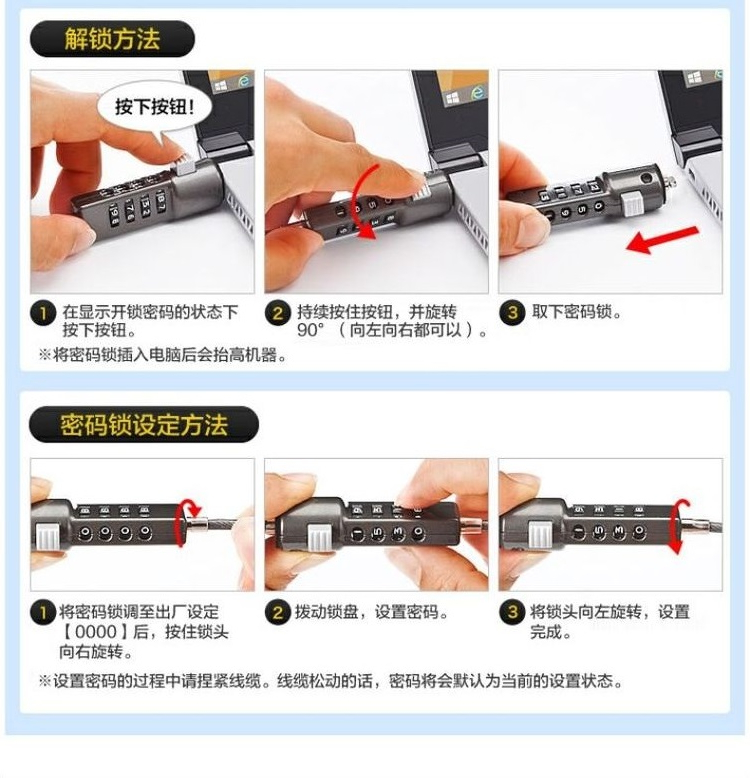 解锁方法

按下按钮！

1 在显示开锁密码的状态下按下按钮。

2 持续按住按钮，并旋转90°（向左向右都可以）。

3 取下密码锁。

※将密码锁插入电脑后会抬高机器。

密码锁设定方法

1 将密码锁调至出厂设定【0000】后，按住锁头向右旋转。

2 拨动锁盘，设置密码。

3 将锁头向左旋转，设置完成。

※设置密码的过程中请捏紧线缆。线缆松动的话，密码将会默认为当前的设置状态。