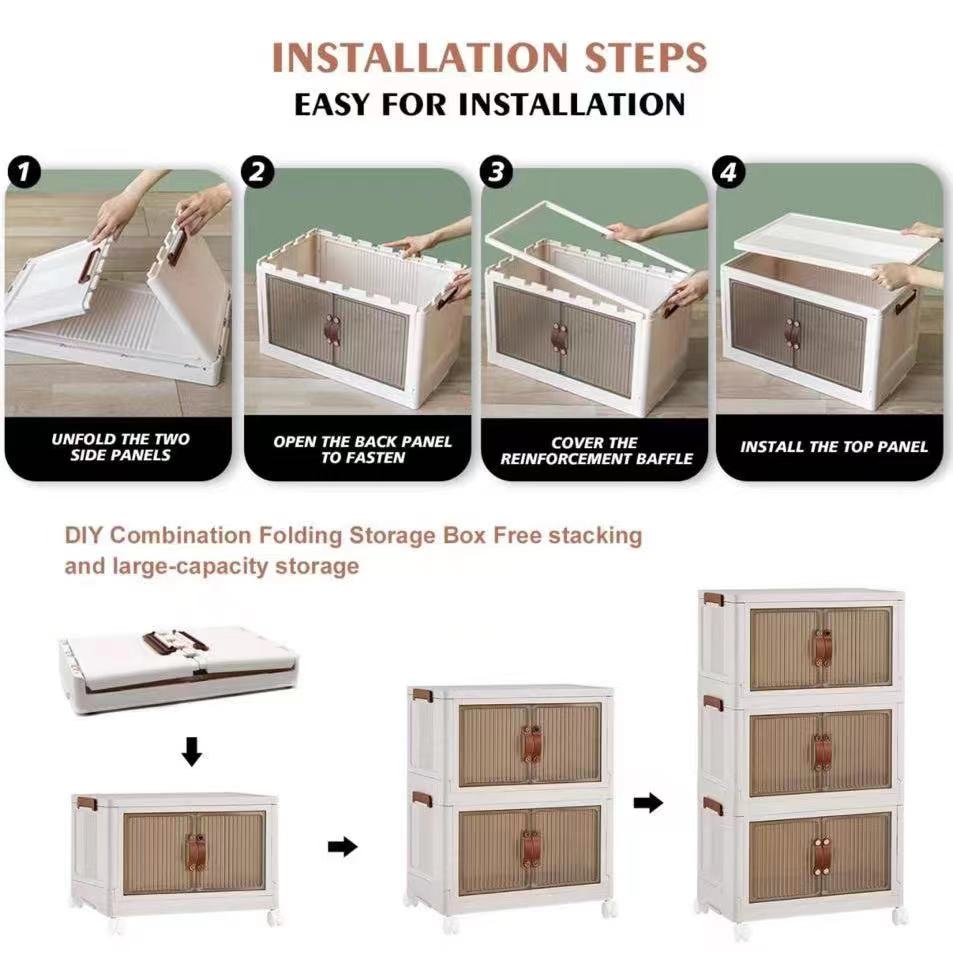 INSTALLATION STEPS
EASY FOR INSTALLATION

1
UNFOLD THE TWO SIDE PANELS

2
OPEN THE BACK PANEL TO FASTEN

3
COVER THE REINFORCEMENT BAFFLE

4
INSTALL THE TOP PANEL

DIY Combination Folding Storage Box Free stacking and large-capacity storage