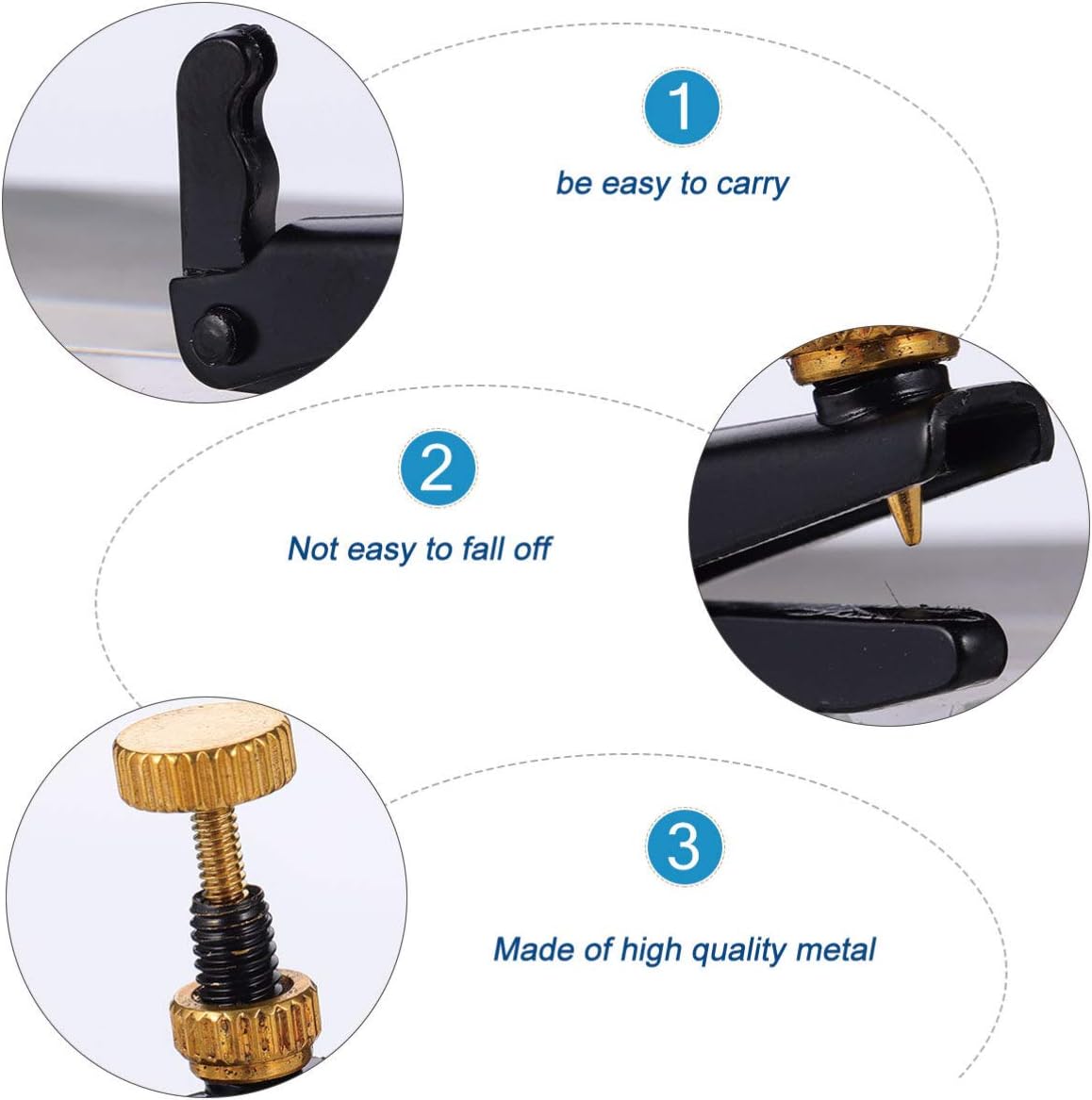 1

be easy to carry

2

Not easy to fall off

3

Made of high quality metal