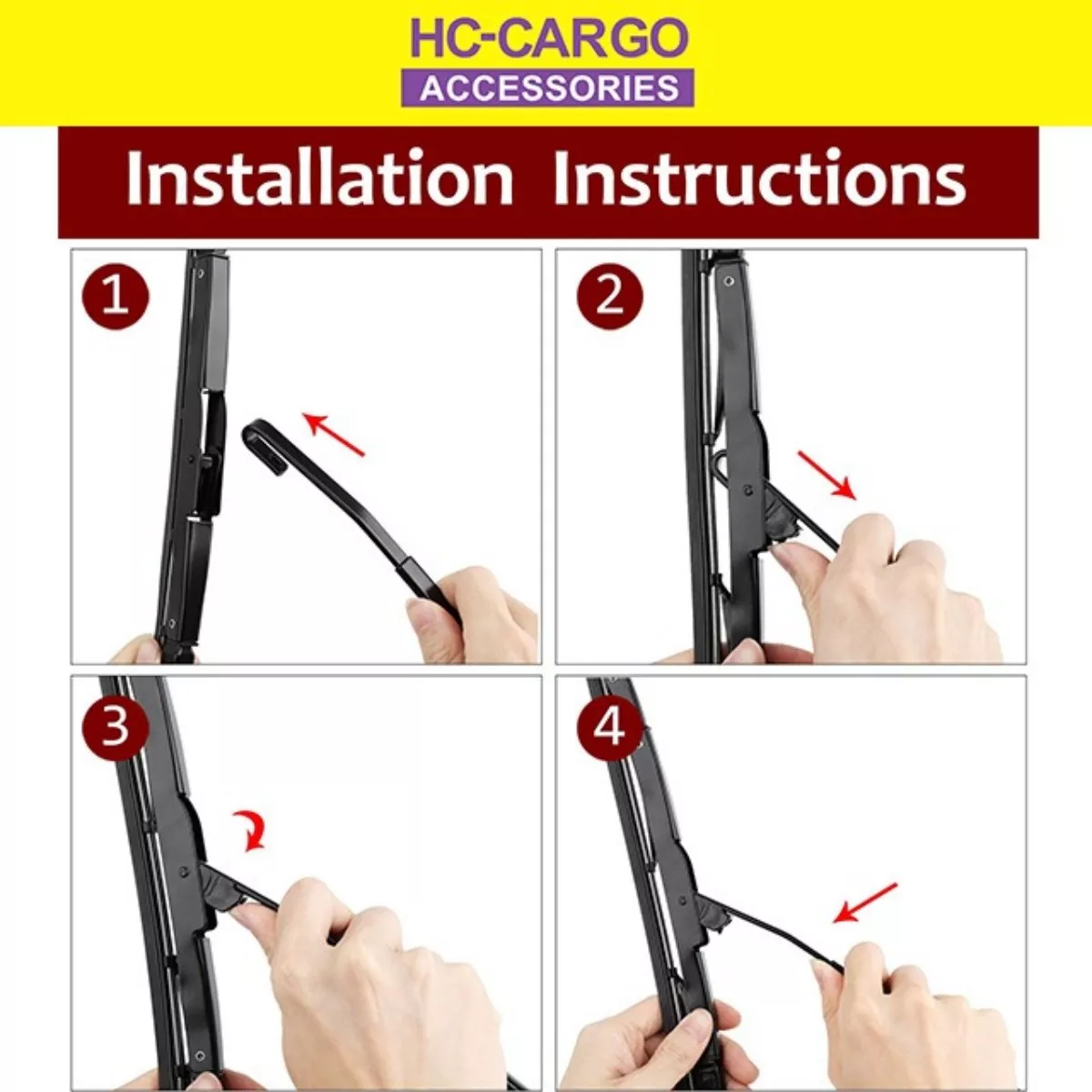 HC-CARGO
ACCESSORIES

Installation Instructions

1

2

3

4