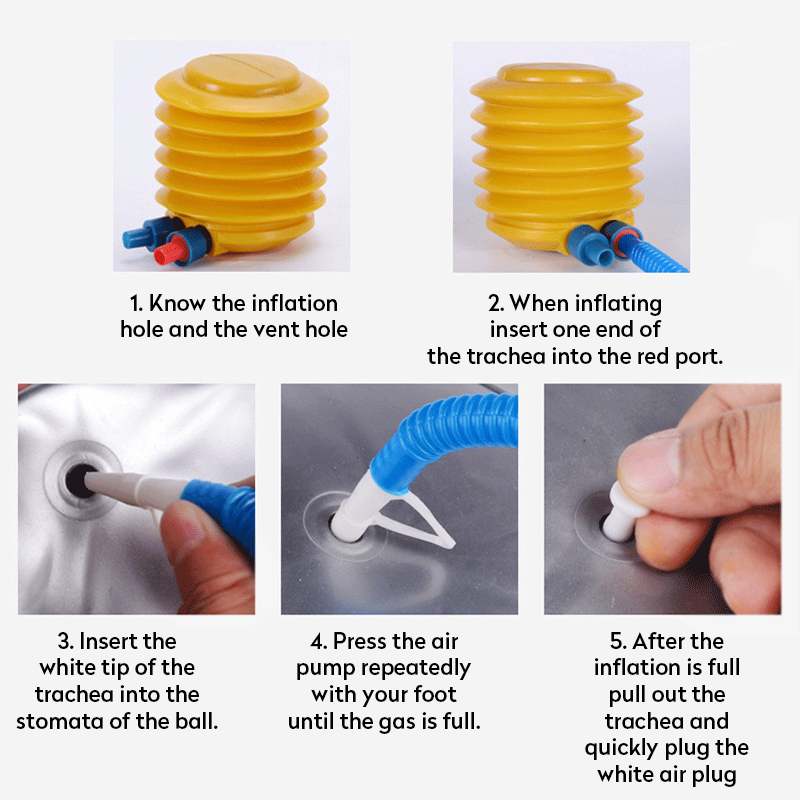 1. Know the inflation hole and the vent hole

2. When inflating insert one end of the trachea into the red port.

3. Insert the white tip of the trachea into the stomata of the ball.

4. Press the air pump repeatedly with your foot until the gas is full.

5. After the inflation is full pull out the trachea and quickly plug the white air plug