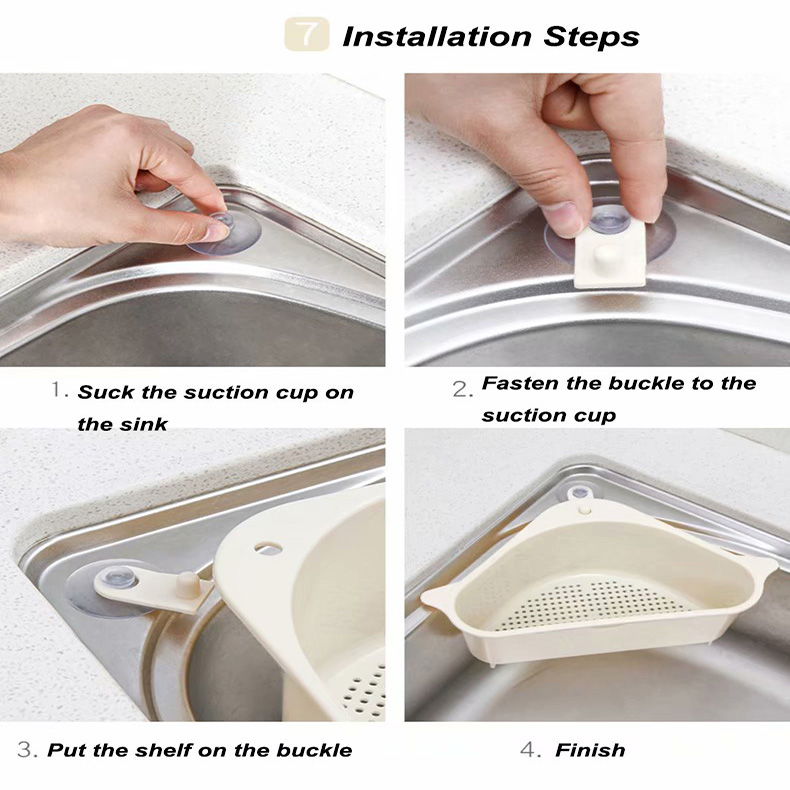 7 Installation Steps

1. Suck the suction cup on the sink

2. Fasten the buckle to the suction cup

3. Put the shelf on the buckle

4. Finish