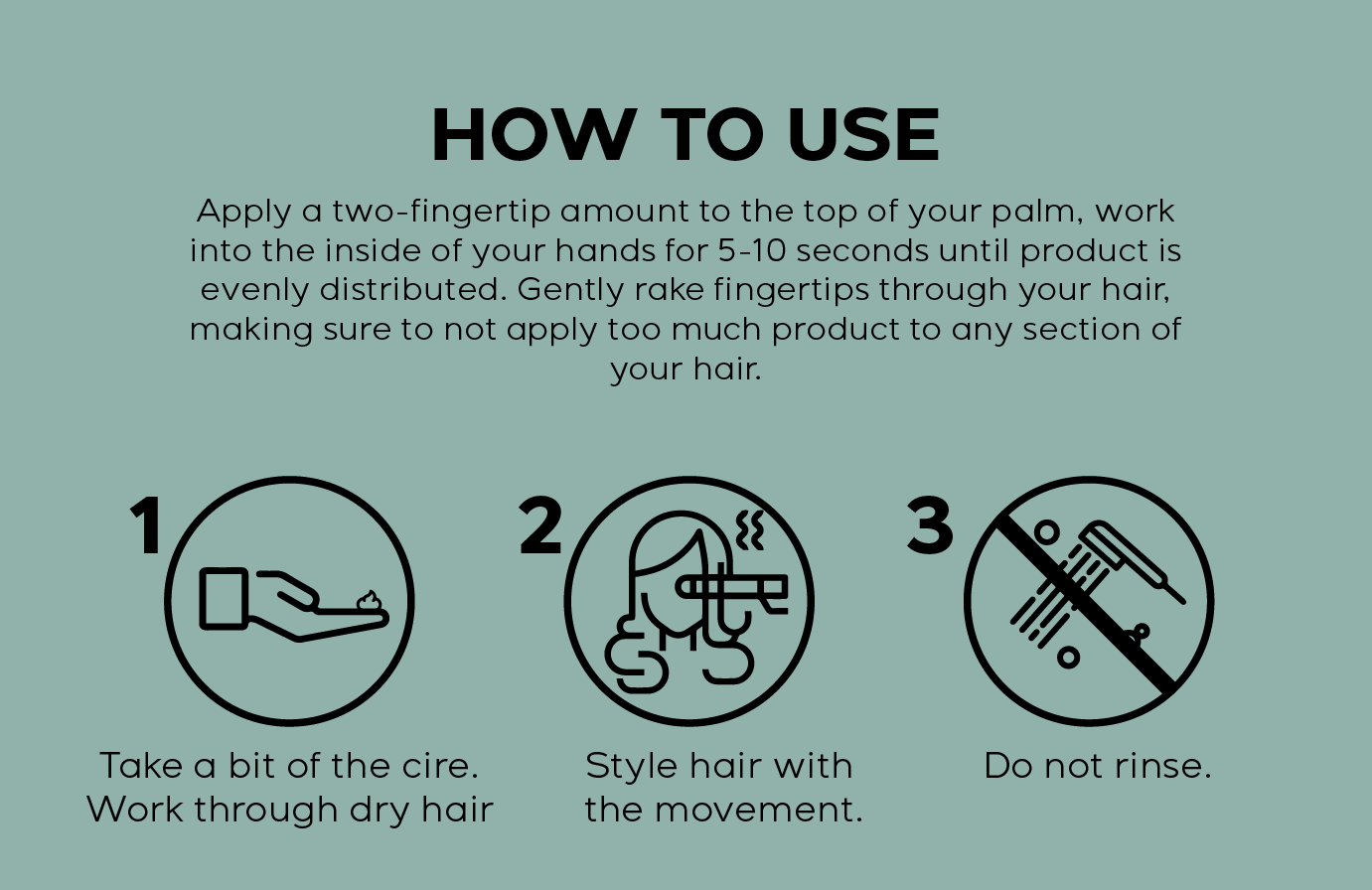 HOW TO USE

Apply a two-fingertip amount to the top of your palm, work into the inside of your hands for 5-10 seconds until product is evenly distributed. Gently rake fingertips through your hair, making sure to not apply too much product to any section of your hair.

1

Take a bit of the cire. Work through dry hair

2

Style hair with the movement.

3

Do not rinse.