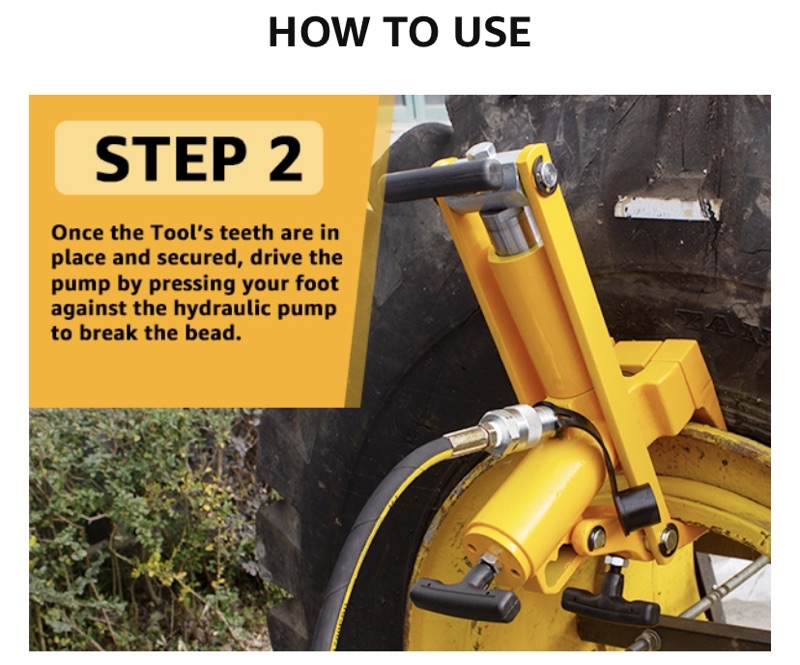 HOW TO USE

STEP 2

Once the Tool's teeth are in place and secured, drive the pump by pressing your foot against the hydraulic pump to break the bead.