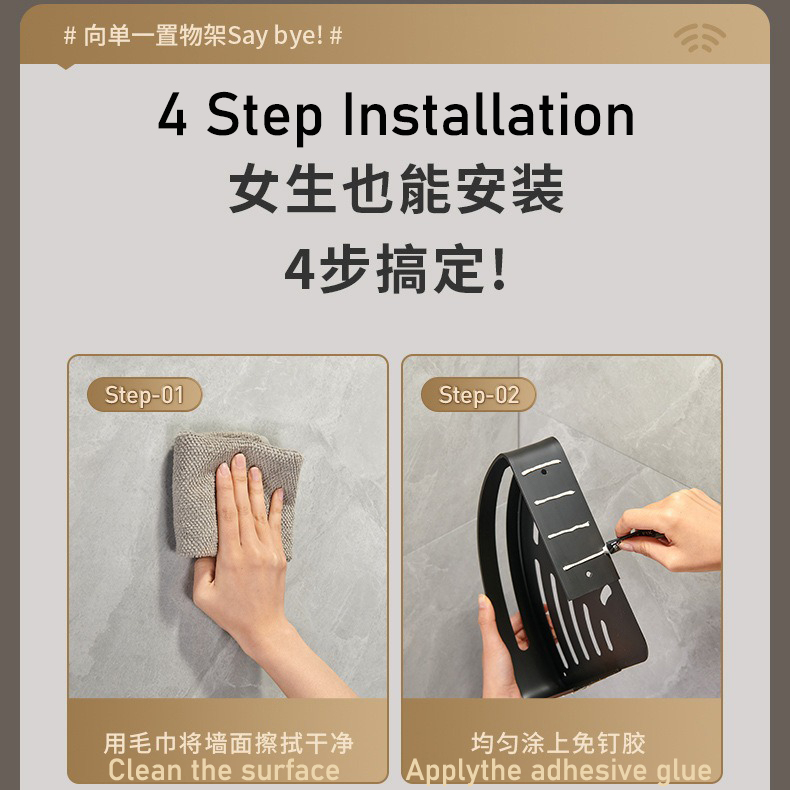 # 向单一置物架Say bye! #

4 Step Installation
女生也能安装
4步搞定!

Step-01

用毛巾将墙面擦拭干净
Clean the surface

Step-02

均匀涂上免钉胶
Applythe adhesive glue