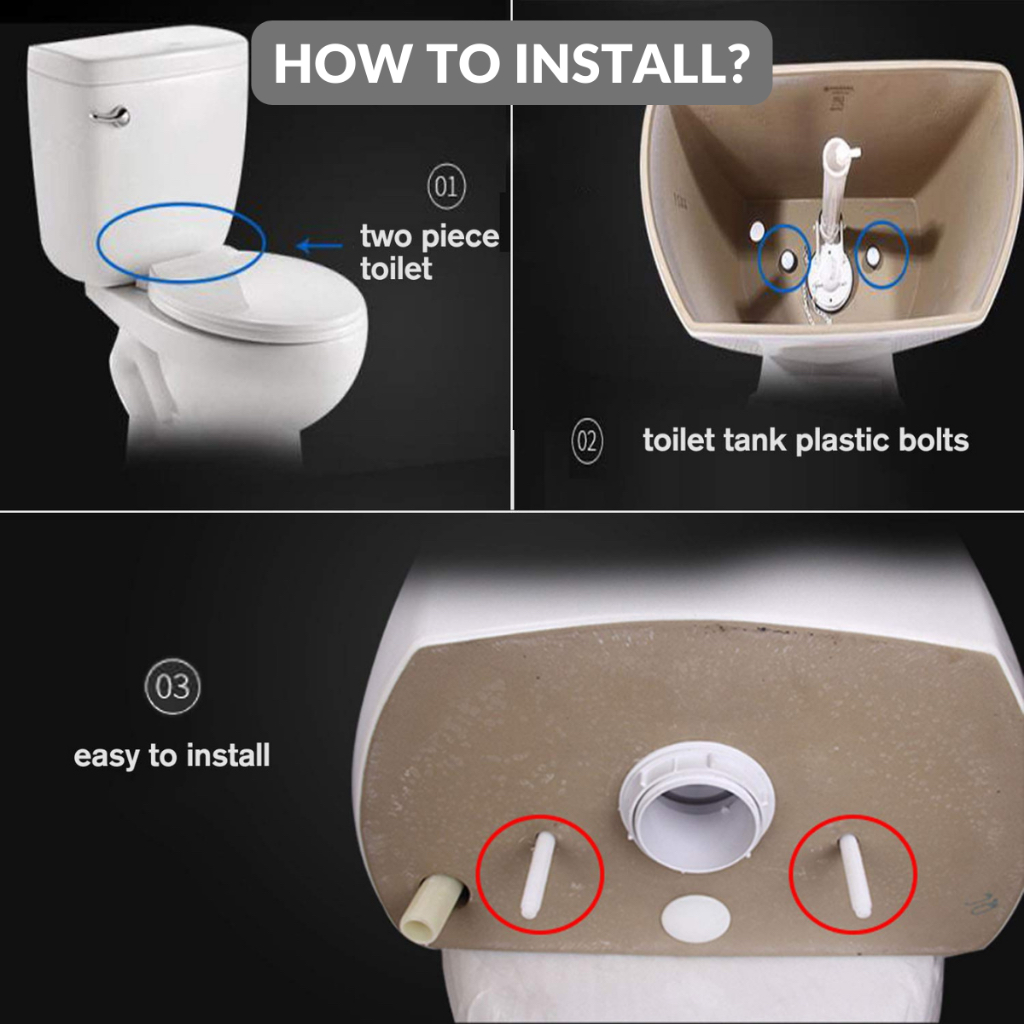 HOW TO INSTALL?

01
two piece toilet

02
toilet tank plastic bolts

03
easy to install