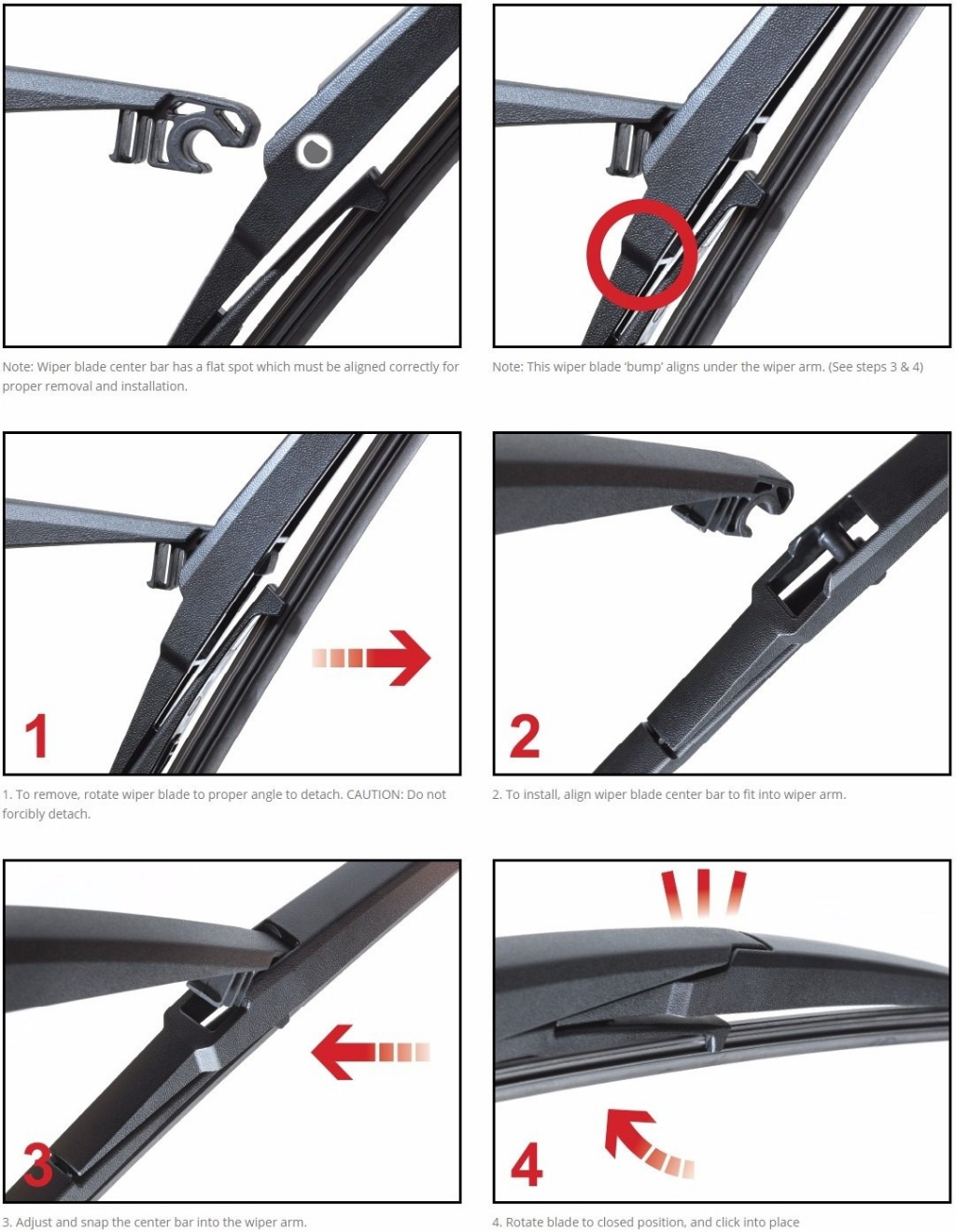 Note: Wiper blade center bar has a flat spot which must be aligned correctly for proper removal and installation.

Note: This wiper blade 'bump' aligns under the wiper arm. (See steps 3 & 4)

1

1. To remove, rotate wiper blade to proper angle to detach. CAUTION: Do not forcibly detach.

2

2. To install, align wiper blade center bar to fit into wiper arm.

3

3. Adjust and snap the center bar into the wiper arm.

4

4. Rotate blade to closed position, and click into place