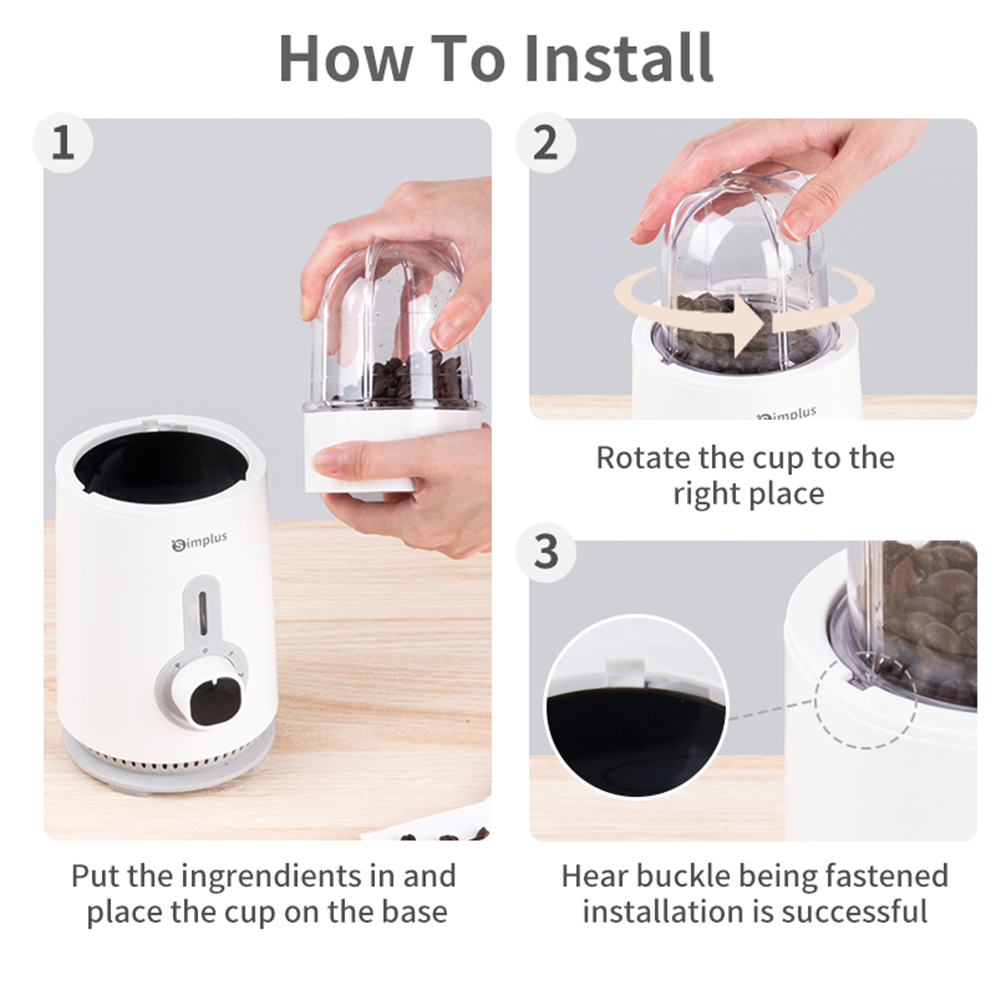 How To Install

1

Simplus

Put the ingrendients in and place the cup on the base

2

Simplus

Rotate the cup to the right place

3

Hear buckle being fastened installation is successful