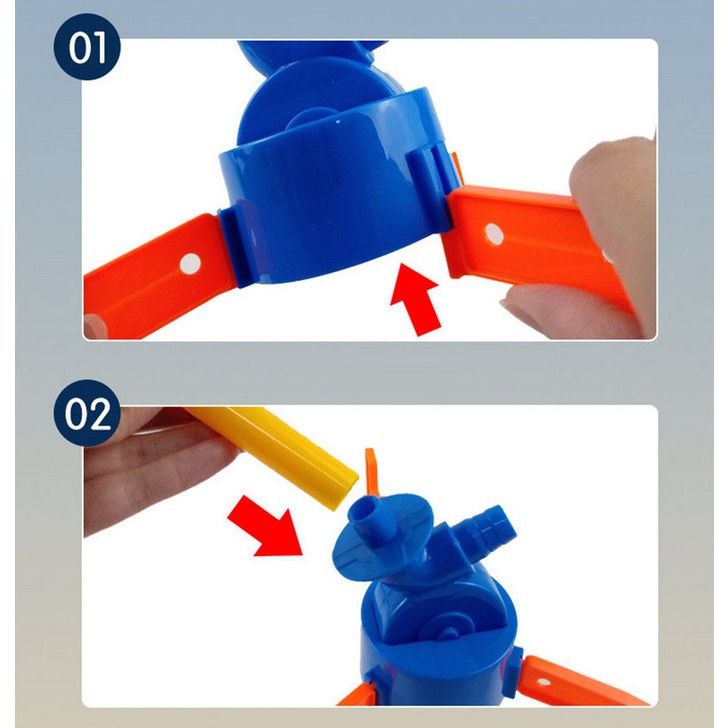 01

02