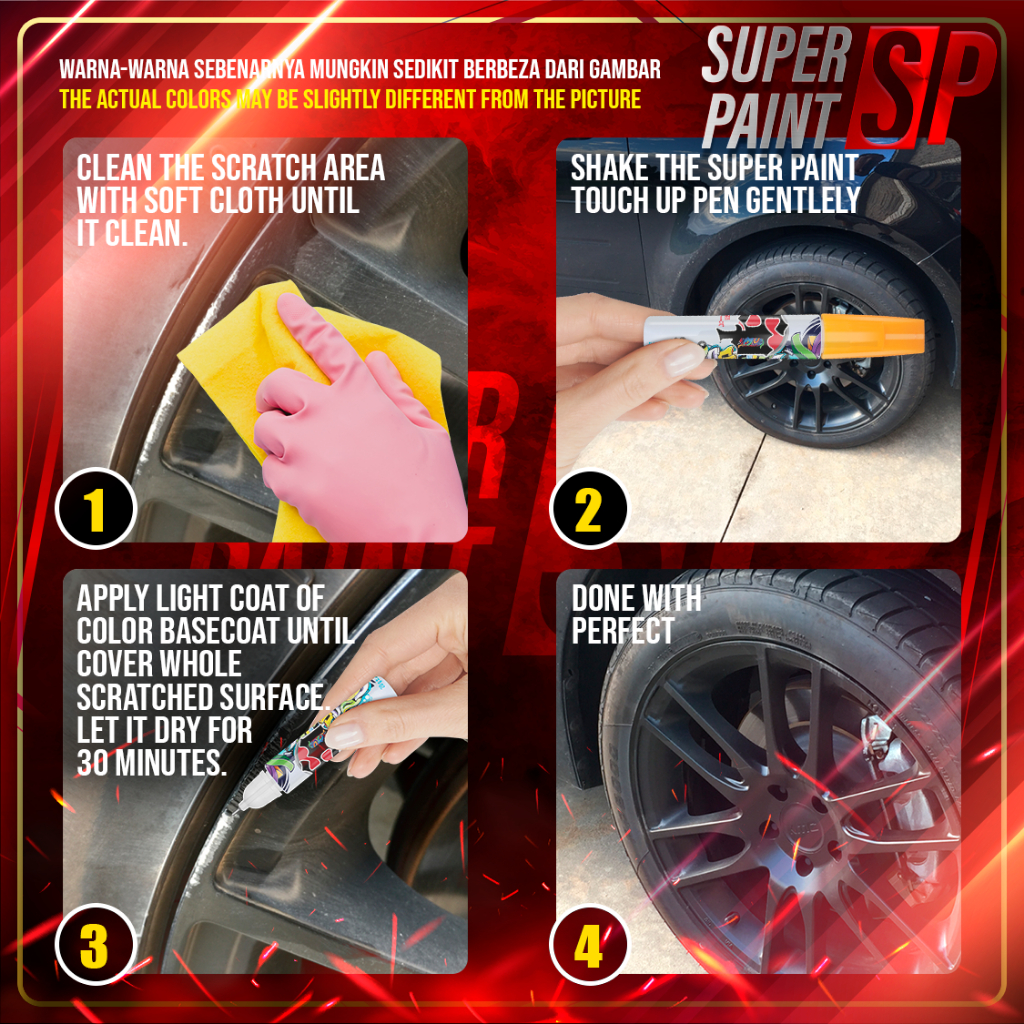 WARNA-WARNA SEBENARNYA MUNGKIN SEDIKIT BERBEZA DARI GAMBAR
THE ACTUAL COLORS MAY BE SLIGHTLY DIFFERENT FROM THE PICTURE

SUPER PAINT SP

CLEAN THE SCRATCH AREA WITH SOFT CLOTH UNTIL IT CLEAN.

1

SHAKE THE SUPER PAINT TOUCH UP PEN GENTLELY

2

APPLY LIGHT COAT OF COLOR BASECOAT UNTIL COVER WHOLE SCRATCHED SURFACE. LET IT DRY FOR 30 MINUTES.

3

DONE WITH PERFECT

4