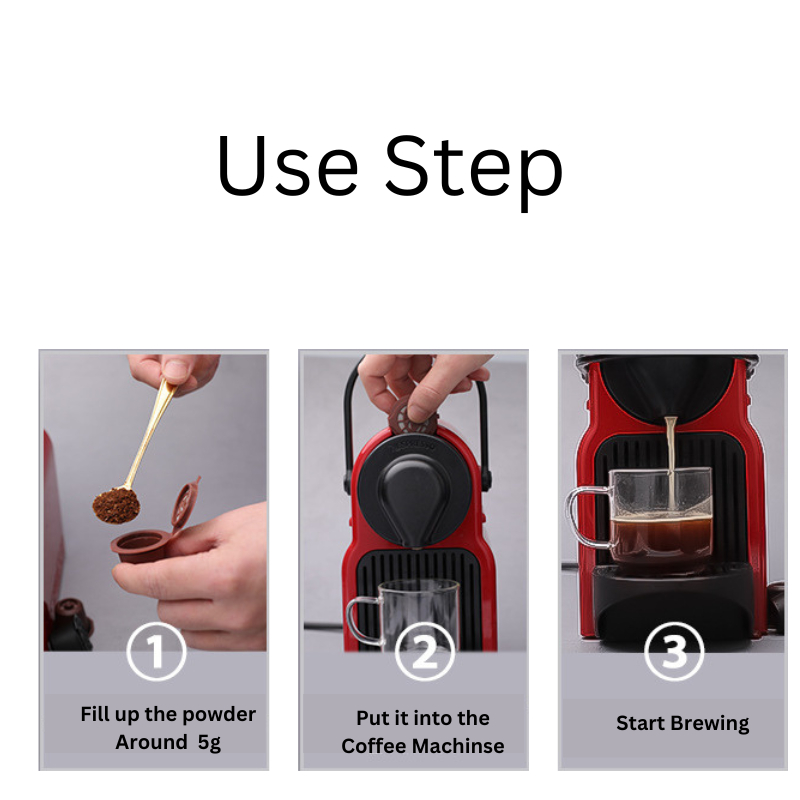 Use Step

1
Fill up the powder Around 5g

2
Put it into the Coffee Machinse

3
Start Brewing