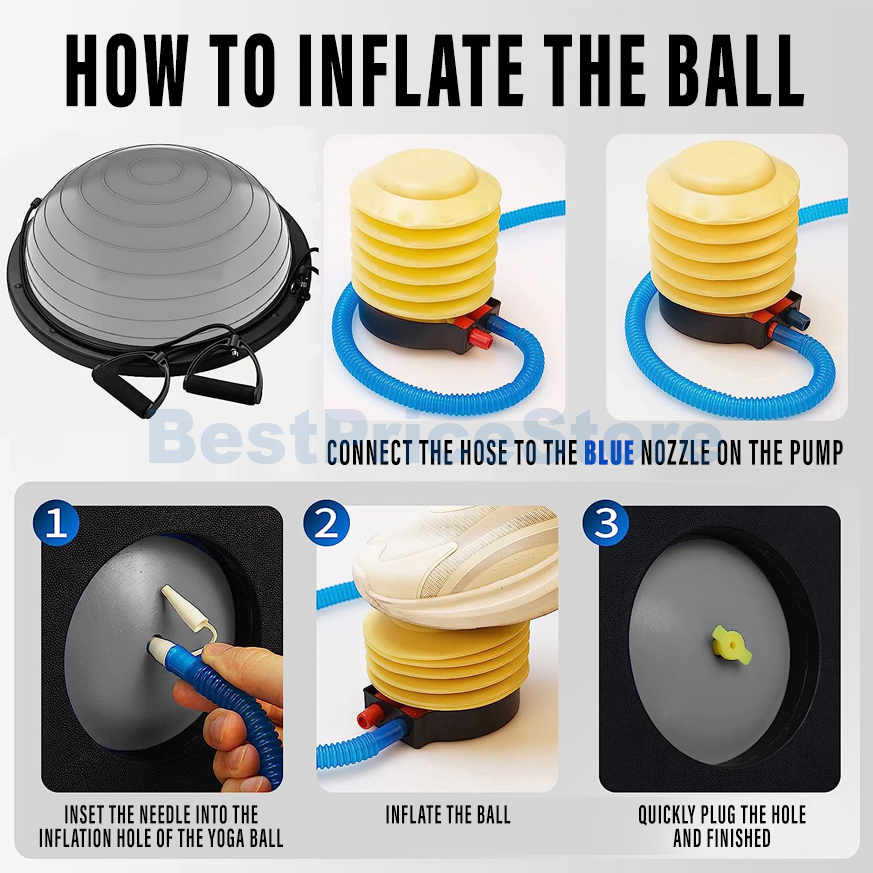 HOW TO INFLATE THE BALL

BestPriceStore

CONNECT THE HOSE TO THE BLUE NOZZLE ON THE PUMP

1

INSET THE NEEDLE INTO THE INFLATION HOLE OF THE YOGA BALL

2

INFLATE THE BALL

3

QUICKLY PLUG THE HOLE AND FINISHED