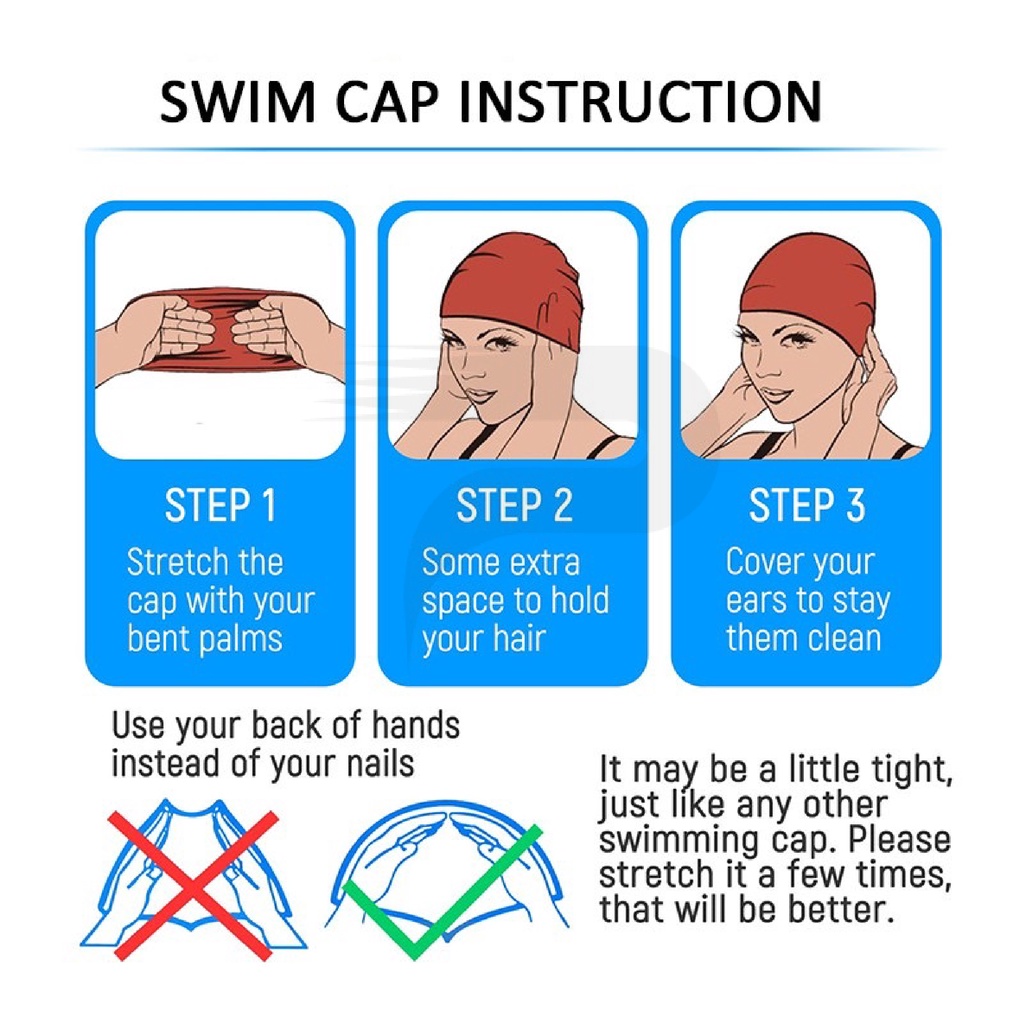 SWIM CAP INSTRUCTION

STEP 1
Stretch the cap with your bent palms

STEP 2
Some extra space to hold your hair

STEP 3
Cover your ears to stay them clean

Use your back of hands instead of your nails

It may be a little tight, just like any other swimming cap. Please stretch it a few times, that will be better.