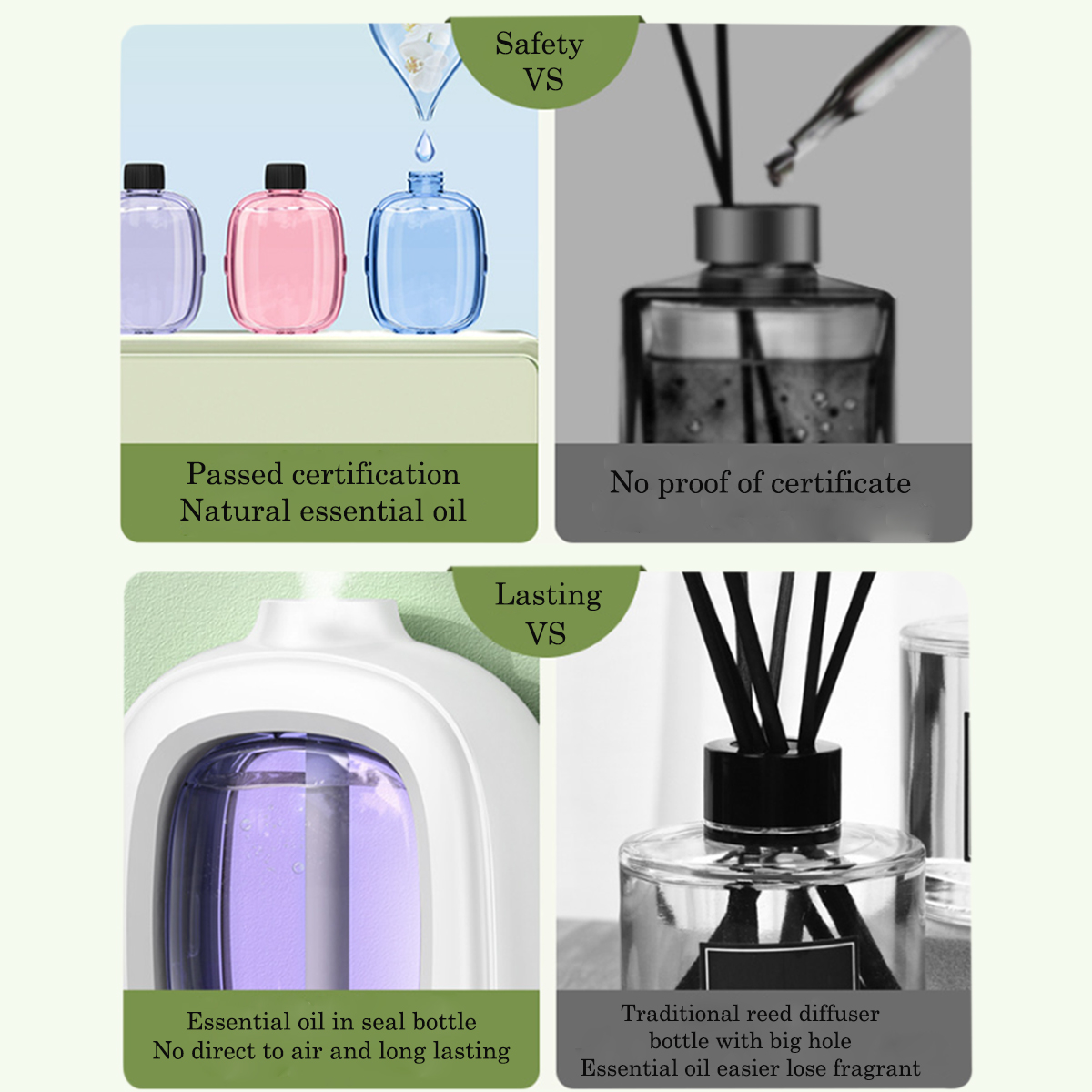 Safety
VS

Passed certification
Natural essential oil

No proof of certificate

Lasting
VS

Essential oil in seal bottle
No direct to air and long lasting

Traditional reed diffuser
bottle with big hole
Essential oil easier lose fragrant