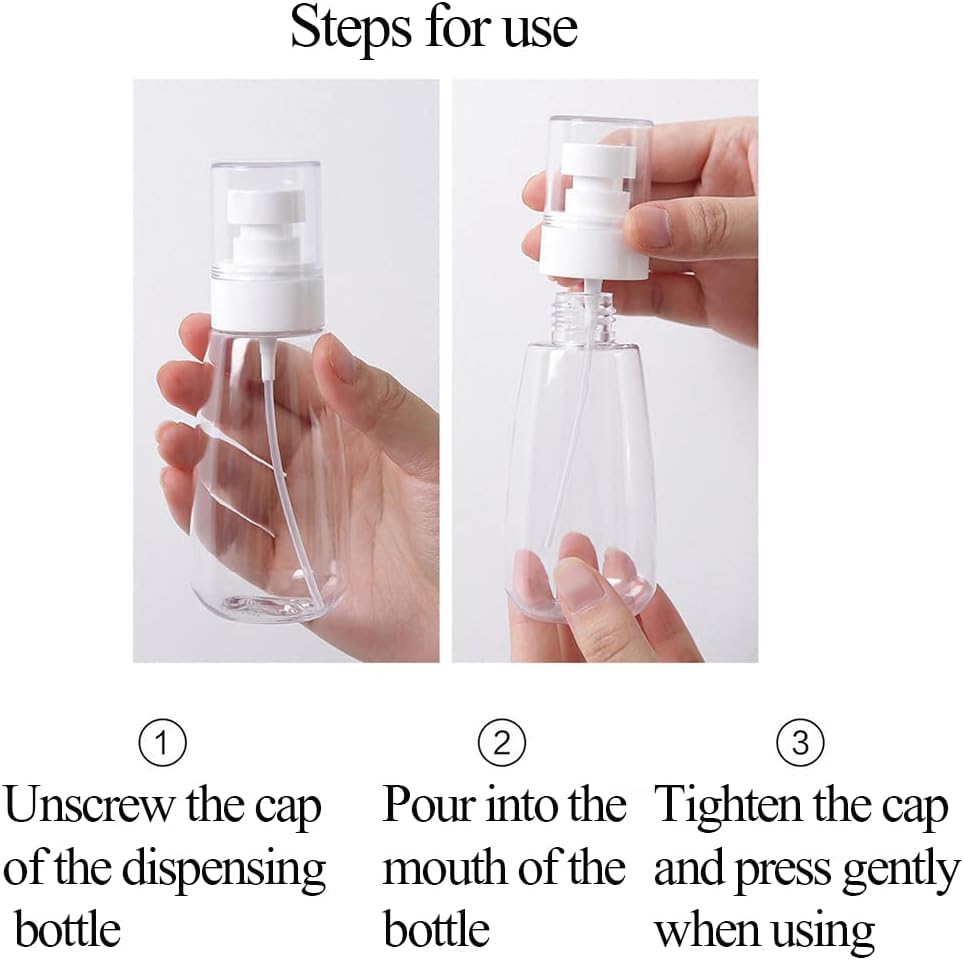 Steps for use

①
Unscrew the cap of the dispensing bottle

②
Pour into the mouth of the bottle

③
Tighten the cap and press gently when using