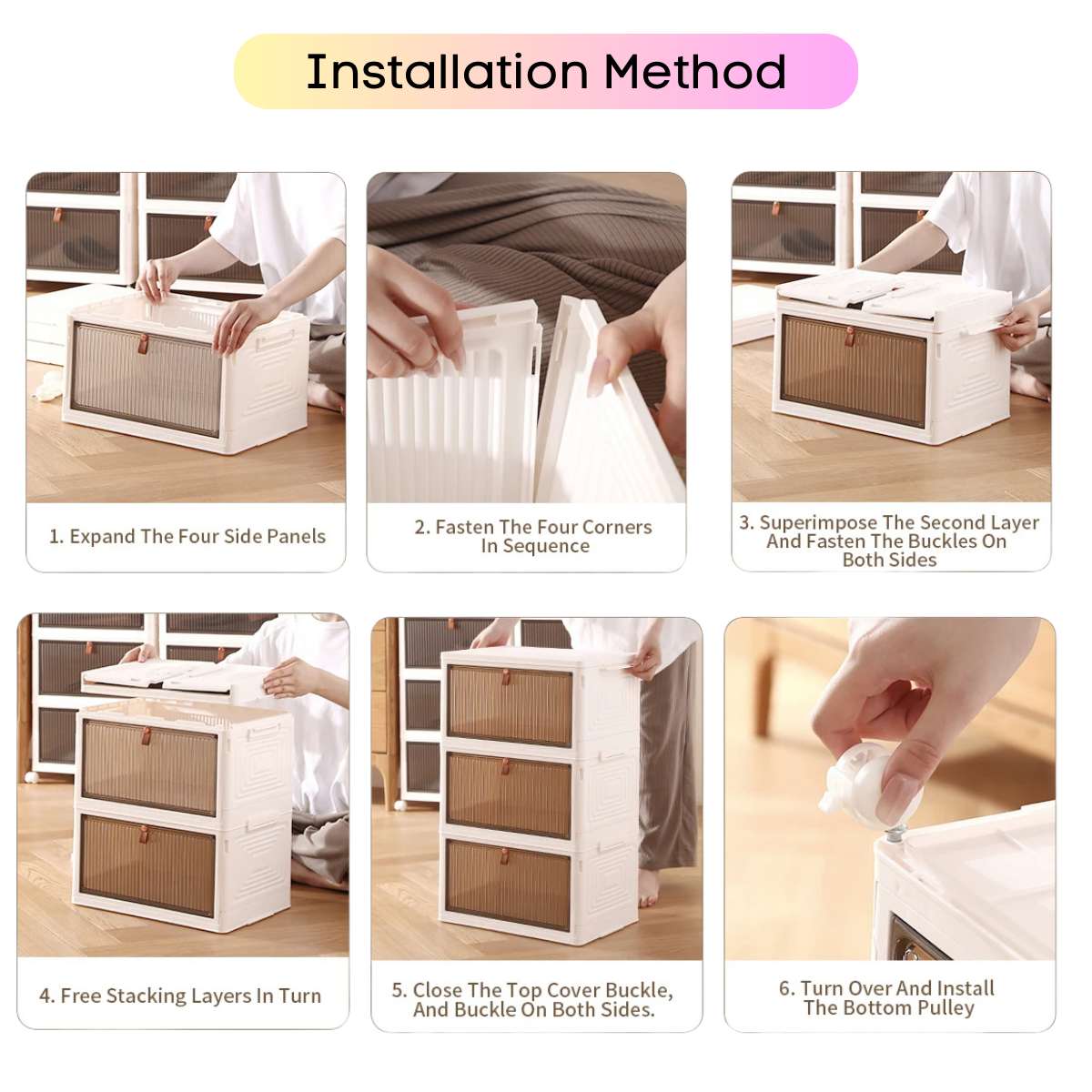 Installation Method

1. Expand The Four Side Panels

2. Fasten The Four Corners In Sequence

3. Superimpose The Second Layer And Fasten The Buckles On Both Sides

4. Free Stacking Layers In Turn

5. Close The Top Cover Buckle, And Buckle On Both Sides.

6. Turn Over And Install The Bottom Pulley