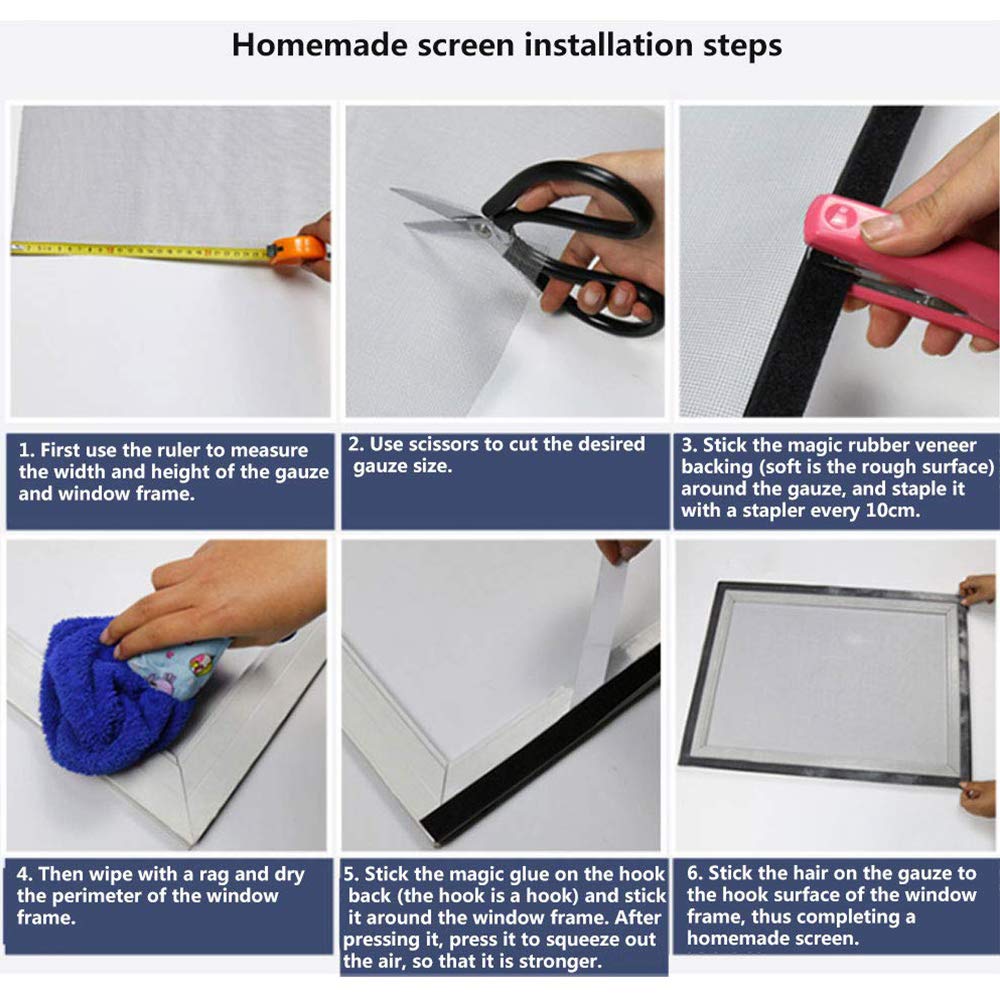 Homemade screen installation steps

1. First use the ruler to measure the width and height of the gauze and window frame.

2. Use scissors to cut the desired gauze size.

3. Stick the magic rubber veneer backing (soft is the rough surface) around the gauze, and staple it with a stapler every 10cm.

4. Then wipe with a rag and dry the perimeter of the window frame.

5. Stick the magic glue on the hook back (the hook is a hook) and stick it around the window frame. After pressing it, press it to squeeze out the air, so that it is stronger.

6. Stick the hair on the gauze to the hook surface of the window frame, thus completing a homemade screen.