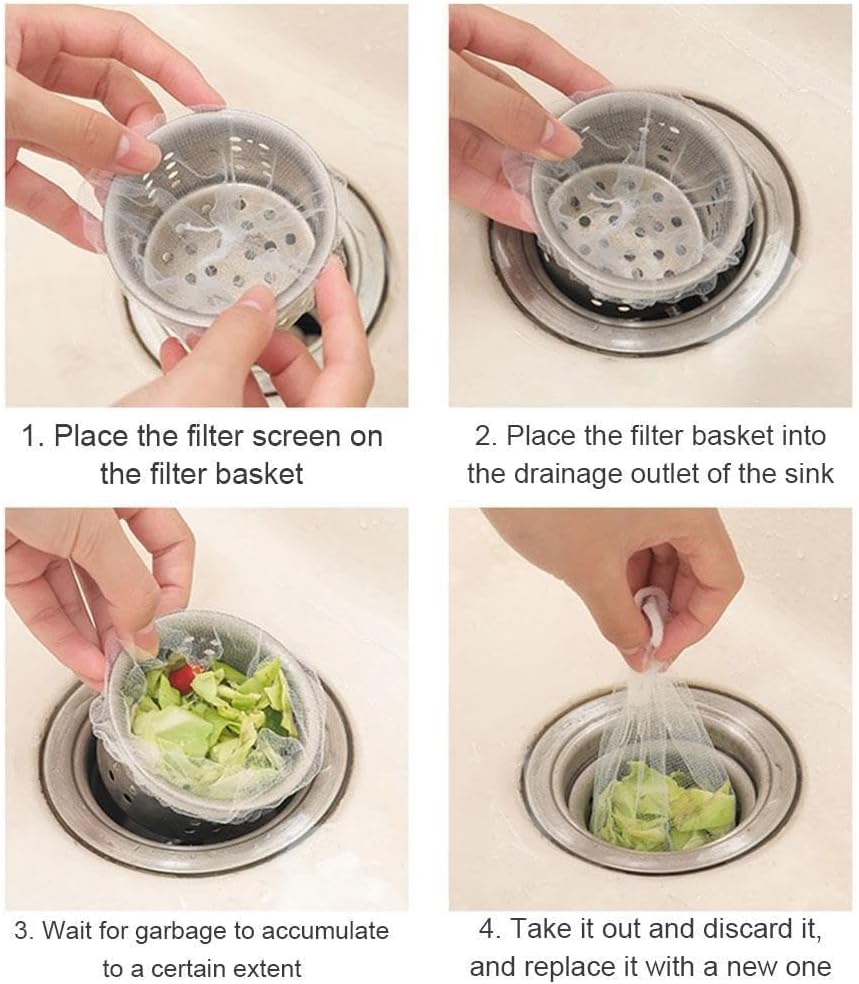 1. Place the filter screen on the filter basket

2. Place the filter basket into the drainage outlet of the sink

3. Wait for garbage to accumulate to a certain extent

4. Take it out and discard it, and replace it with a new one