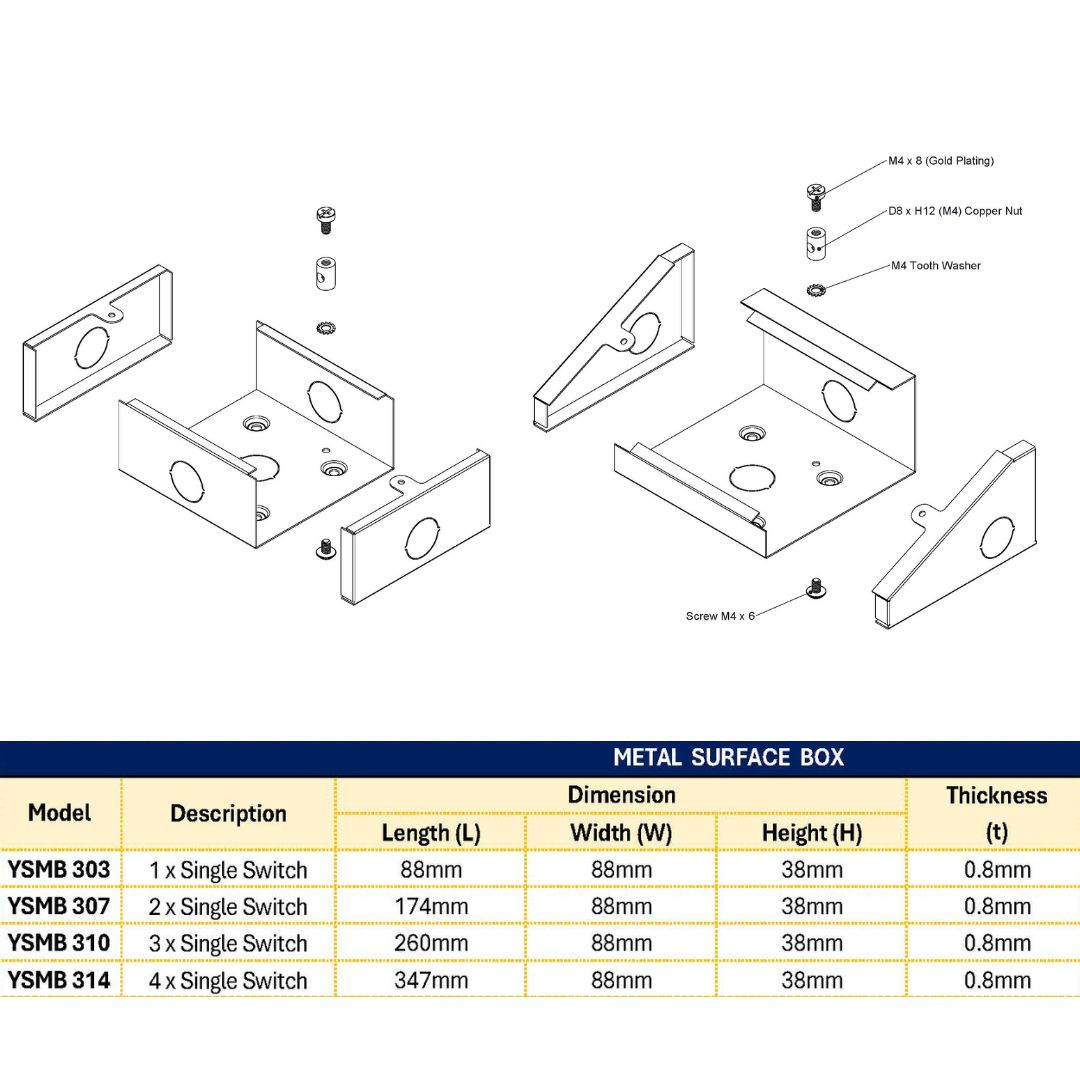 M4 x 8 (Gold Plating)

D8 x H12 (M4) Copper Nut

M4 Tooth Washer

Screw M4 x 6

METAL SURFACE BOX

| Model | Description | Dimension Length (L) | Dimension Width (W) | Dimension Height (H) | Thickness (t) |
|---|---|---|---|---|---|
| YSMB 303 | 1 x Single Switch | 88mm | 88mm | 38mm | 0.8mm |
| YSMB 307 | 2 x Single Switch | 174mm | 88mm | 38mm | 0.8mm |
| YSMB 310 | 3 x Single Switch | 260mm | 88mm | 38mm | 0.8mm |
| YSMB 314 | 4 x Single Switch | 347mm | 88mm | 38mm | 0.8mm |