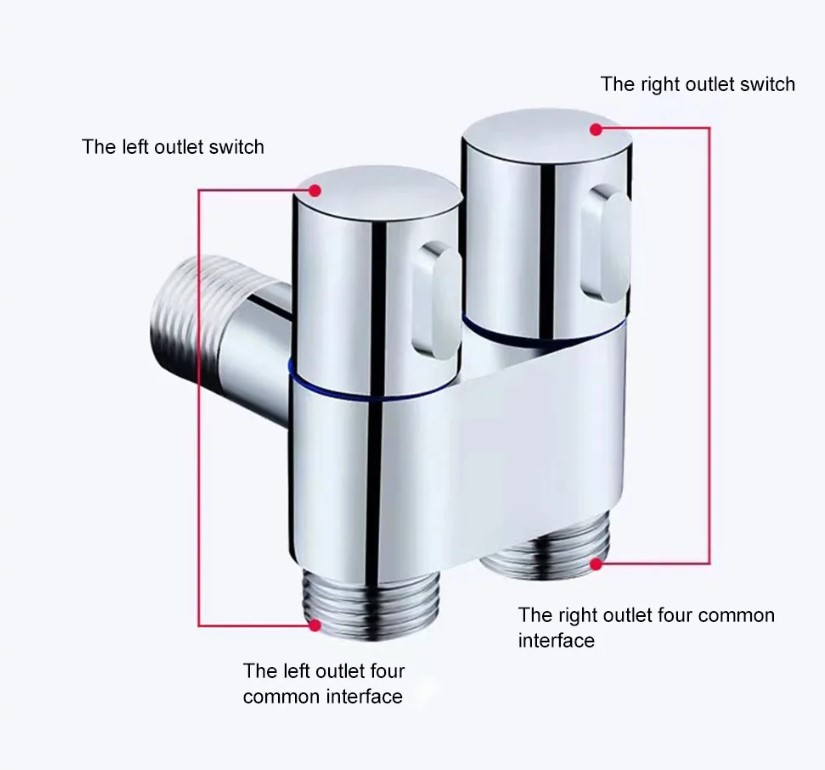 The right outlet switch

The left outlet switch

The right outlet four common interface

The left outlet four common interface