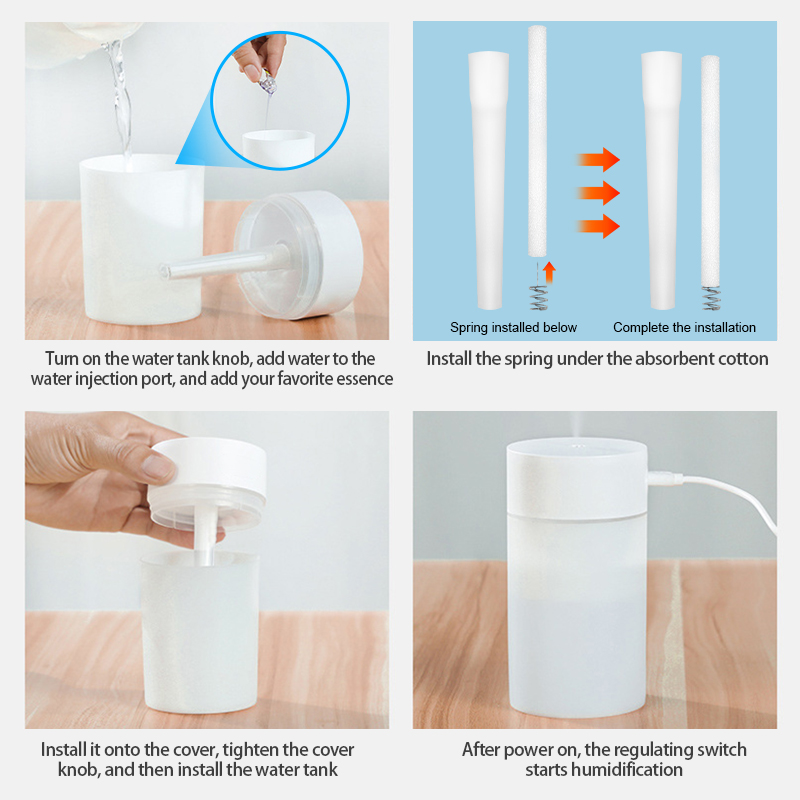 Turn on the water tank knob, add water to the water injection port, and add your favorite essence

Spring installed below

Complete the installation

Install the spring under the absorbent cotton

Install it onto the cover, tighten the cover knob, and then install the water tank

After power on, the regulating switch starts humidification