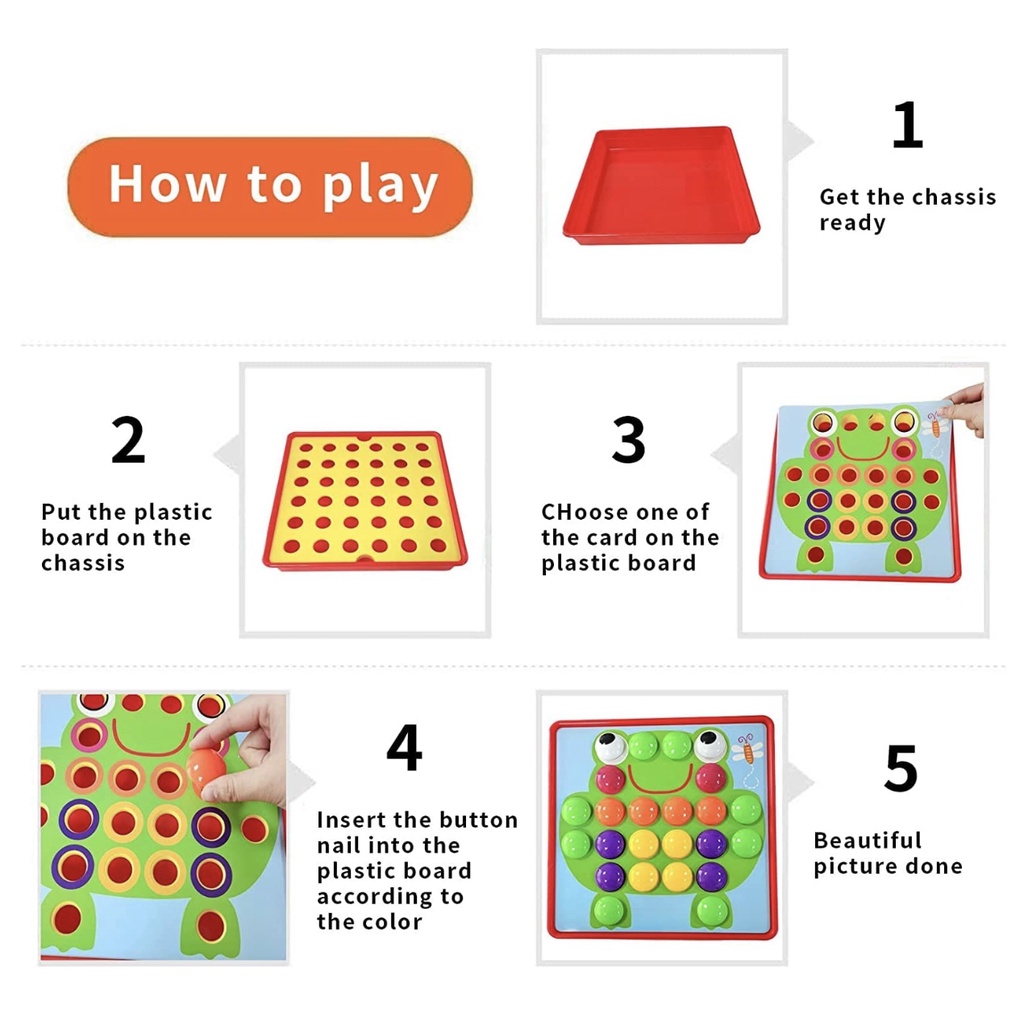 How to play

1
Get the chassis ready

2
Put the plastic board on the chassis

3
CHoose one of the card on the plastic board

4
Insert the button nail into the plastic board according to the color

5
Beautiful picture done