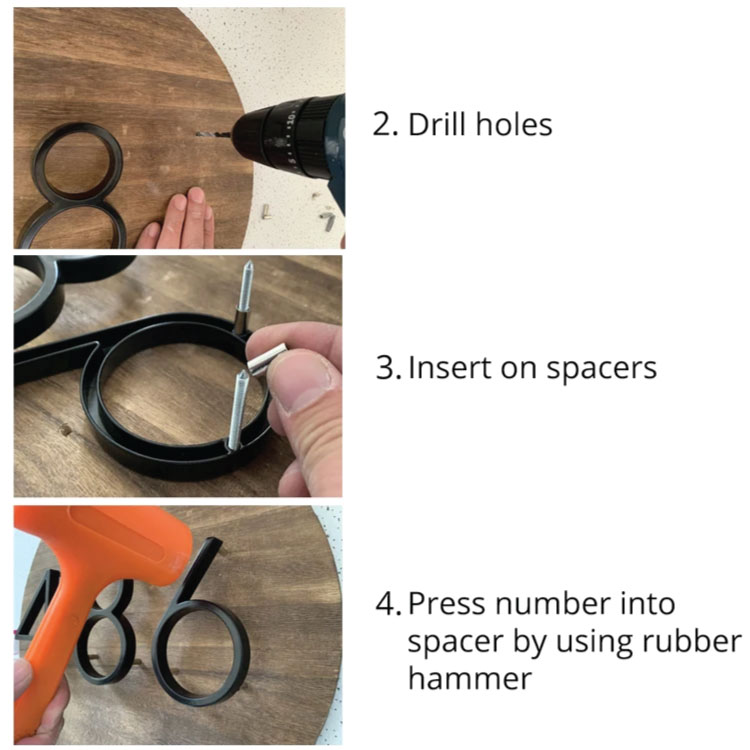 2. Drill holes

3. Insert on spacers

4. Press number into spacer by using rubber hammer