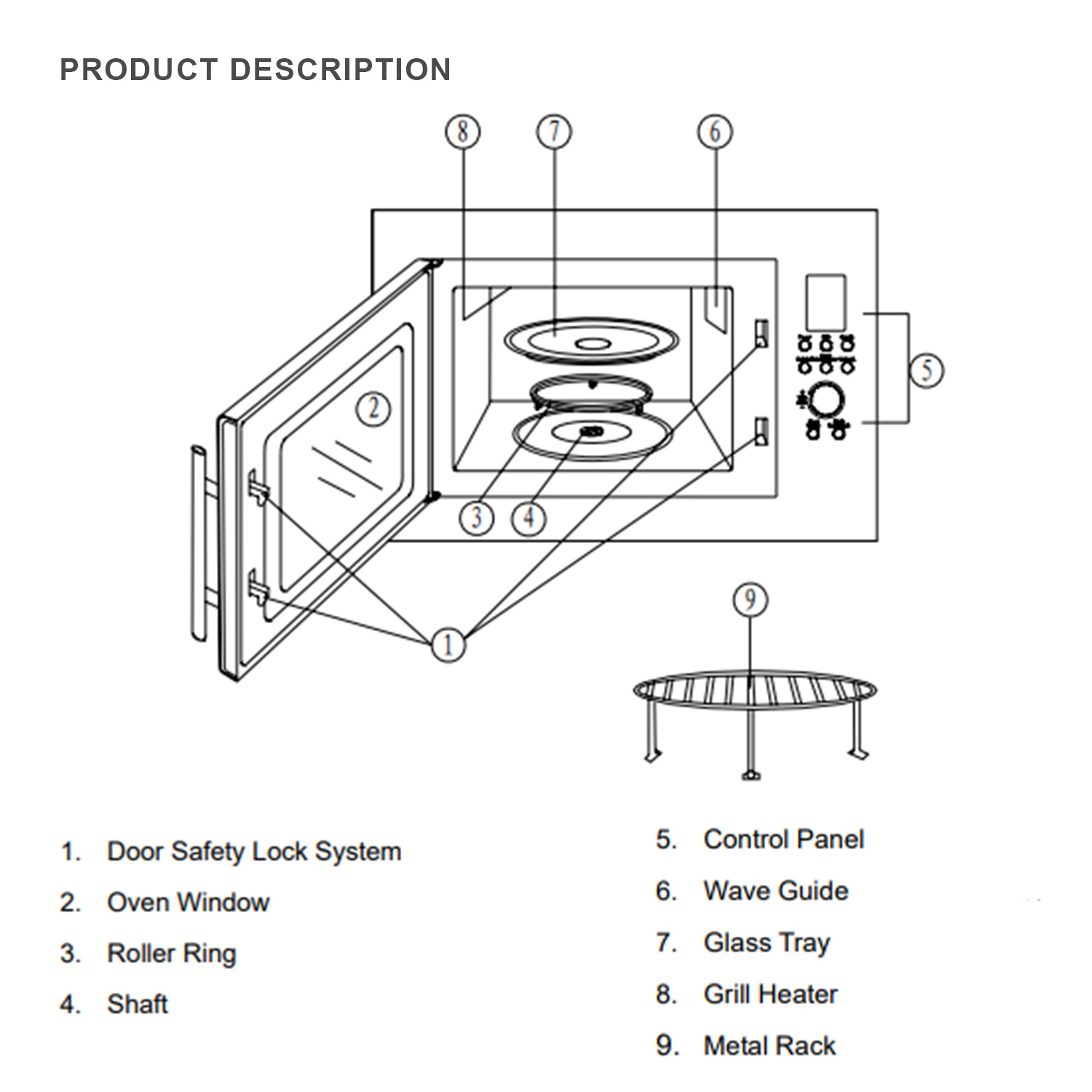 PRODUCT DESCRIPTION

8 7 6

2

5

3 4

1

9

1. Door Safety Lock System
2. Oven Window
3. Roller Ring
4. Shaft

5. Control Panel
6. Wave Guide
7. Glass Tray
8. Grill Heater
9. Metal Rack