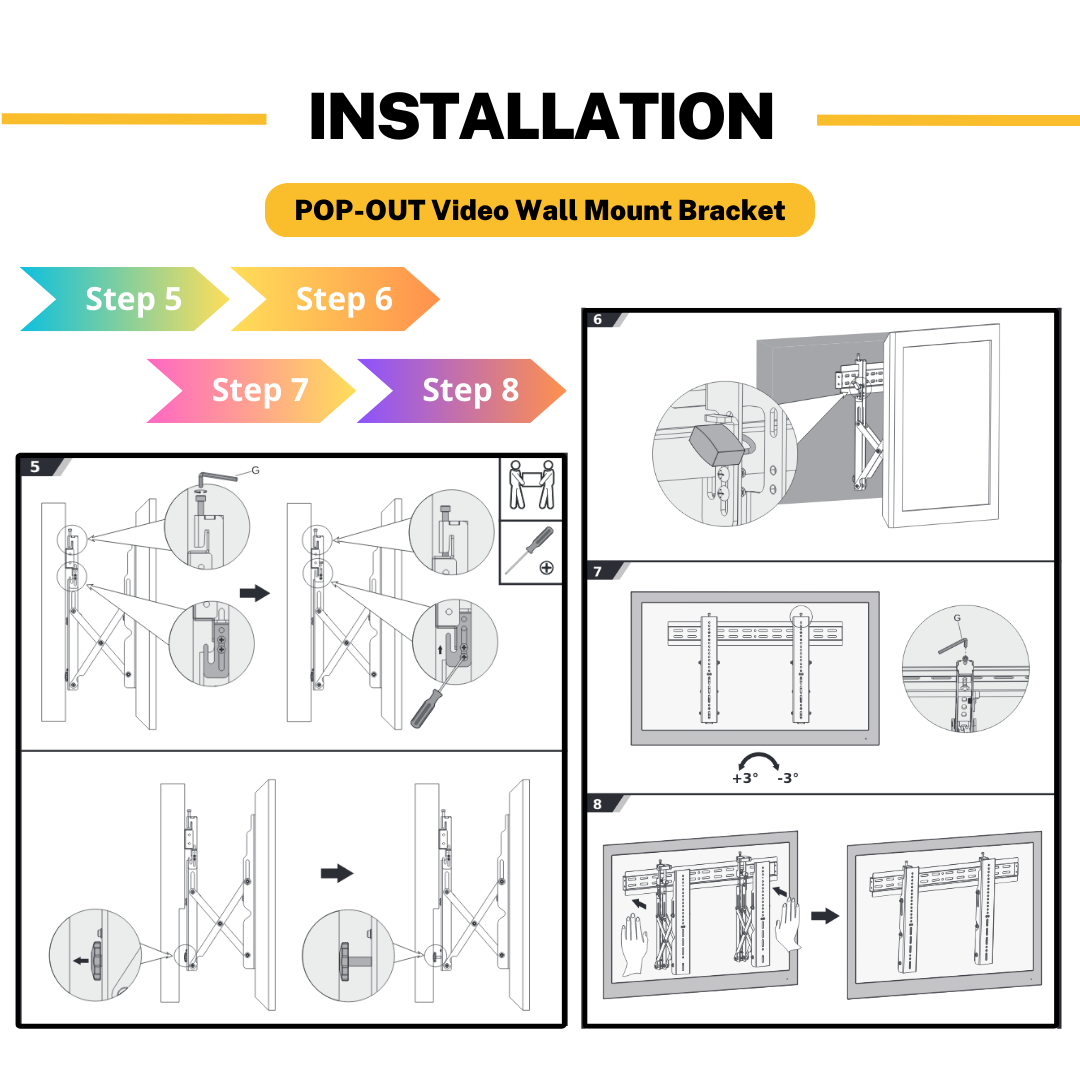 INSTALLATION

POP-OUT Video Wall Mount Bracket

Step 5 Step 6

Step 7 Step 8

5

G

6

7

G

+3° -3°

8