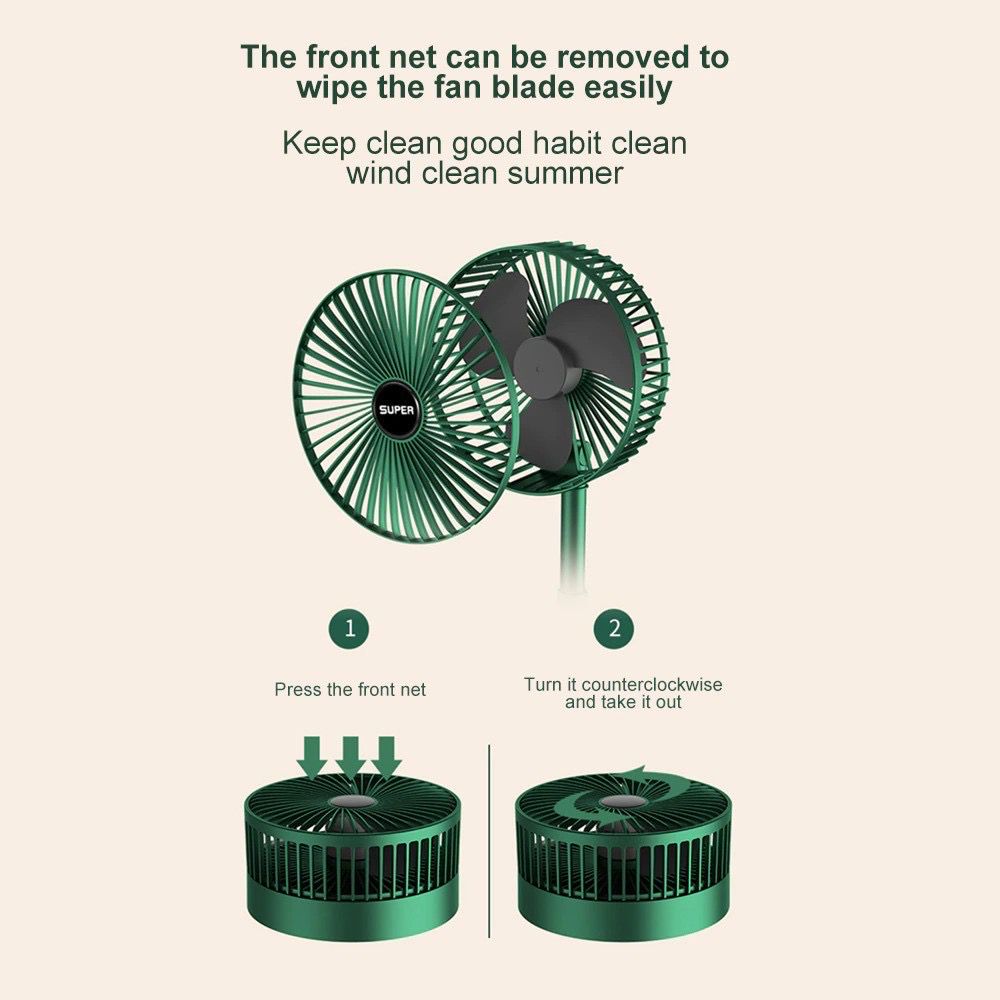 The front net can be removed to wipe the fan blade easily

Keep clean good habit clean wind clean summer

SUPER

1

Press the front net

2

Turn it counterclockwise and take it out